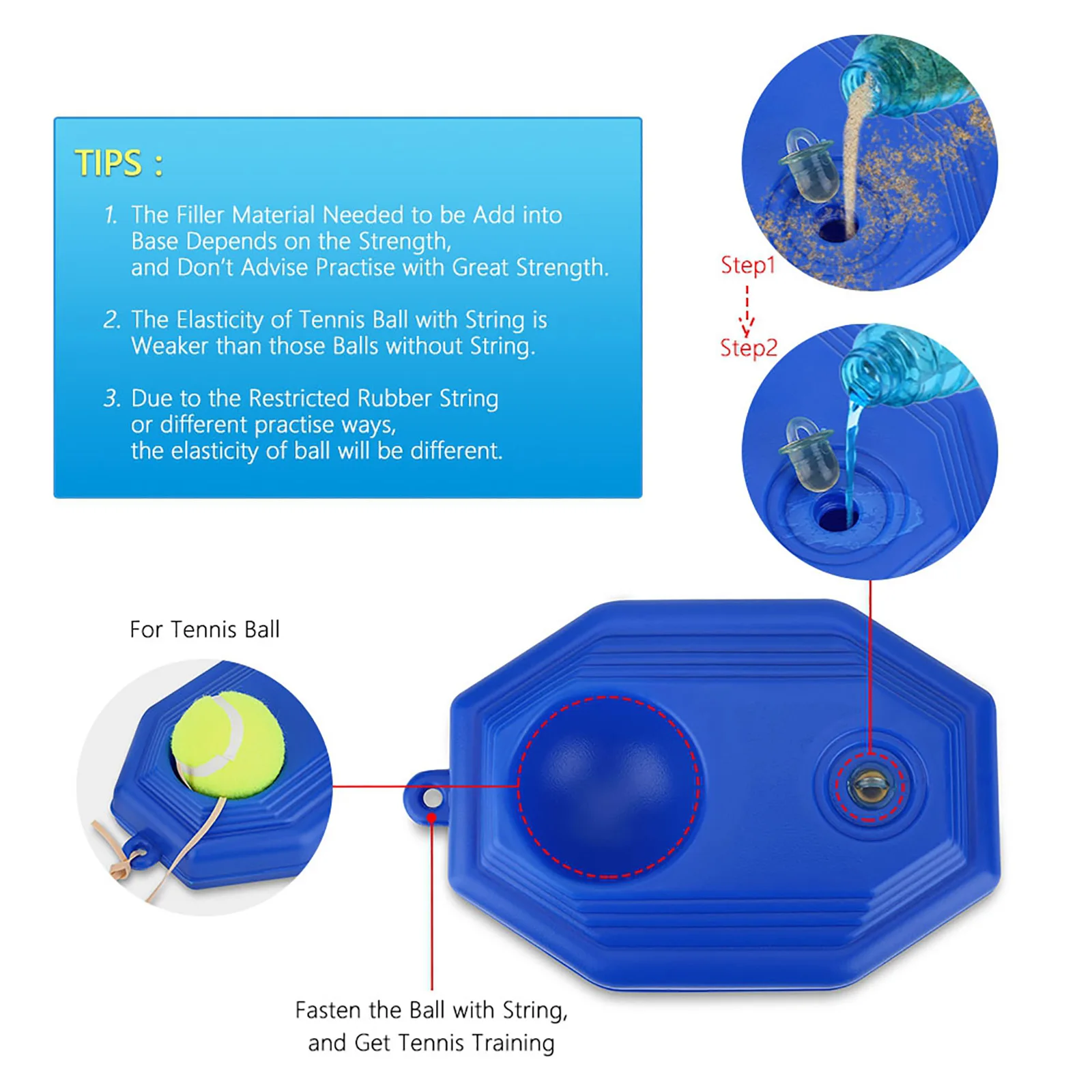 TIPS :

1. The Filler Material Needed to be Add into Base Depends on the Strength, and Don't Advise Practise with Great Strength.

2. The Elasticity of Tennis Ball with String is Weaker than those Balls without String.

3. Due to the Restricted Rubber String or different practise ways, the elasticity of ball will be different.

Step1

Step2

For Tennis Ball

Fasten the Ball with String, and Get Tennis Training