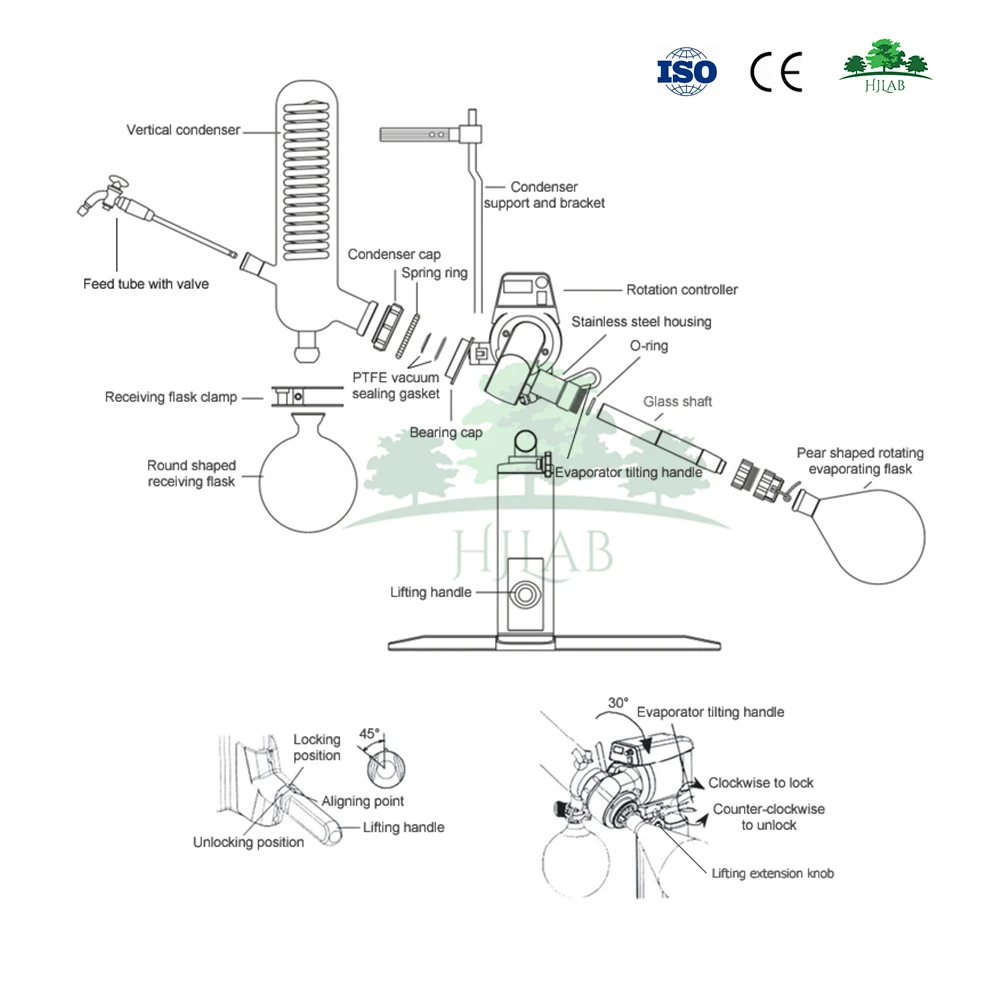 ISO CE HJLAB

Vertical condenser

Condenser support and bracket

Feed tube with valve

Condenser cap

Spring ring

Rotation controller

Stainless steel housing

O-ring

PTFE vacuum sealing gasket

Receiving flask clamp

Glass shaft

Bearing cap

Round shaped receiving flask

Evaporator tilting handle

Pear shaped rotating evaporating flask

HJLAB

Lifting handle

Locking position

45°

Aligning point

Unlocking position

Lifting handle

30°

Evaporator tilting handle

Clockwise to lock

Counter-clockwise to unlock

Lifting extension knob