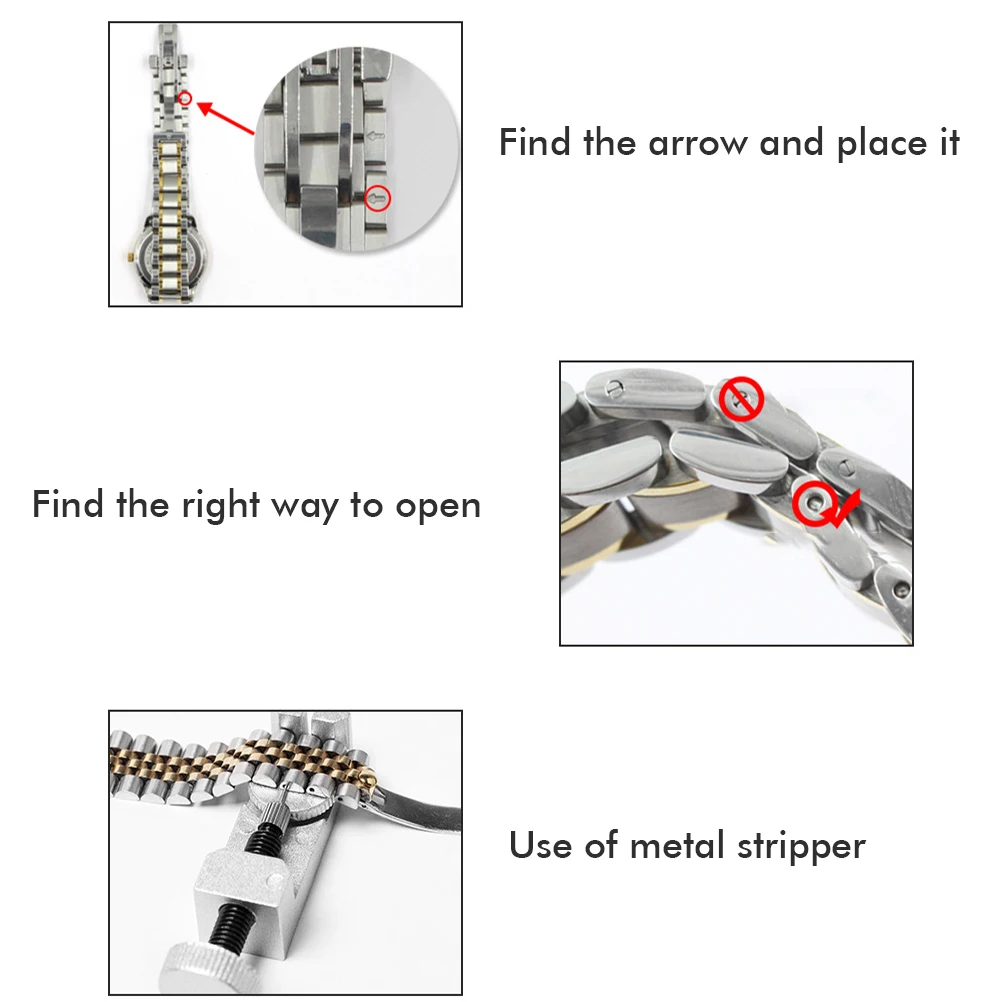 Find the arrow and place it

Find the right way to open

Use of metal stripper