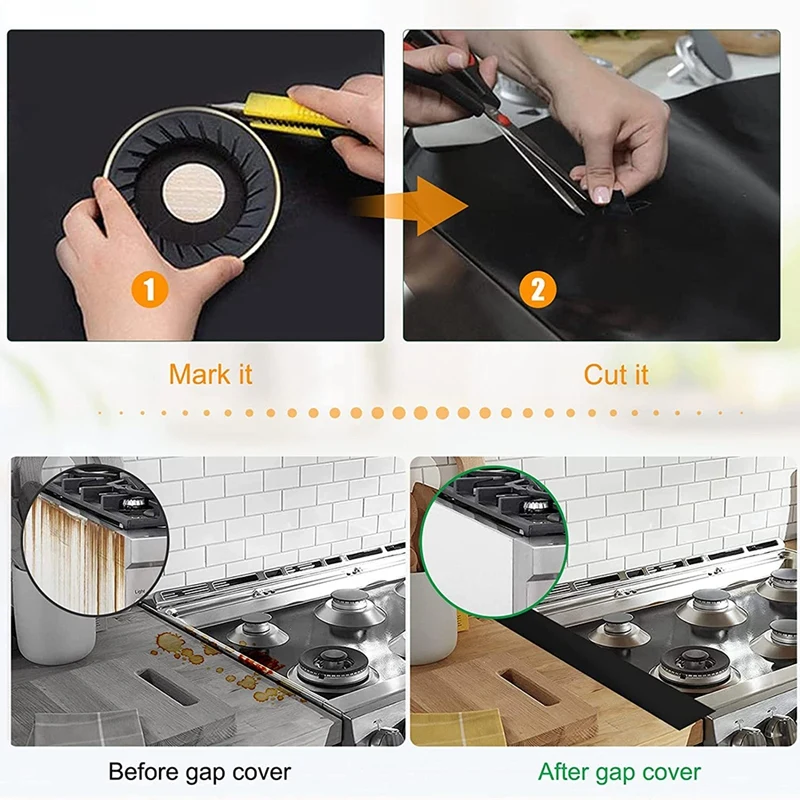 1

2

Mark it

Cut it

Before gap cover

After gap cover