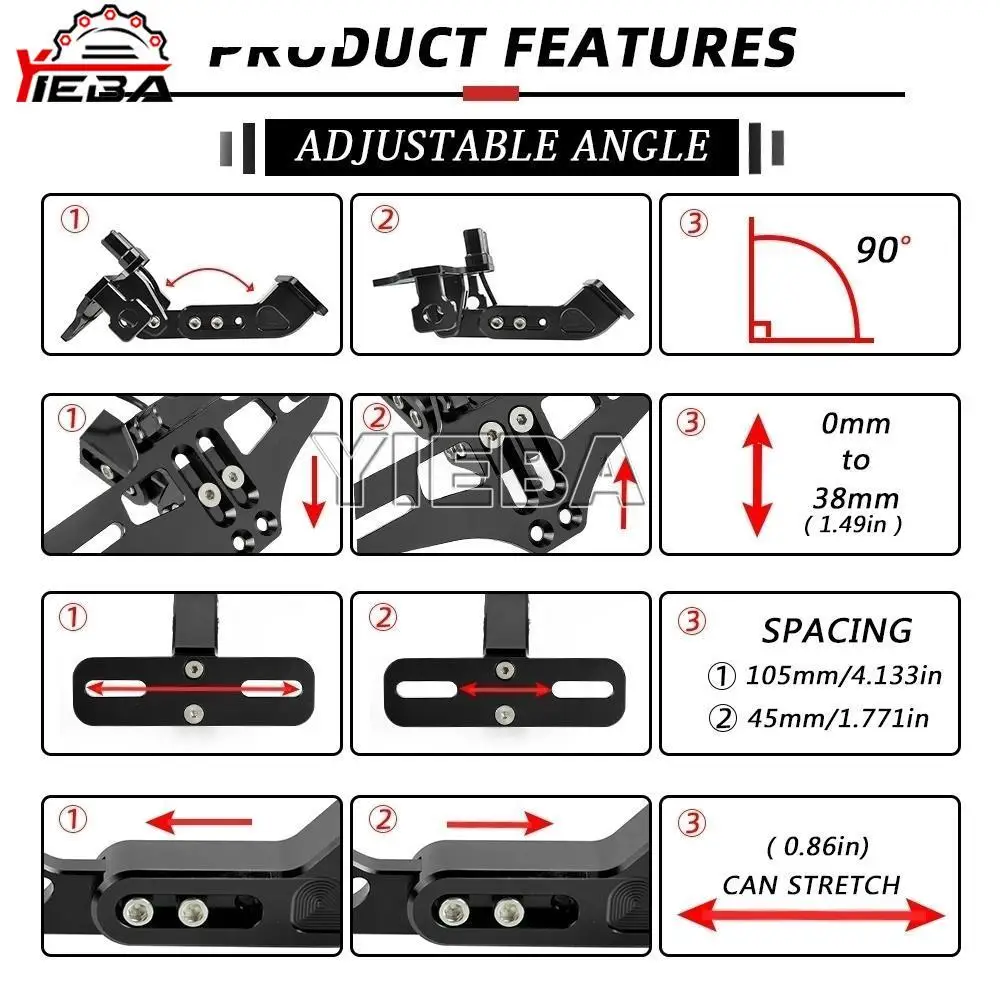 YIEBA

PRODUCT FEATURES

ADJUSTABLE ANGLE

①

②

③ 90°

①

②

YIEBA

③ 0mm to 38mm ( 1.49in )

①

②

③ SPACING
① 105mm/4.133in
② 45mm/1.771in

①

②

③ ( 0.86in) CAN STRETCH