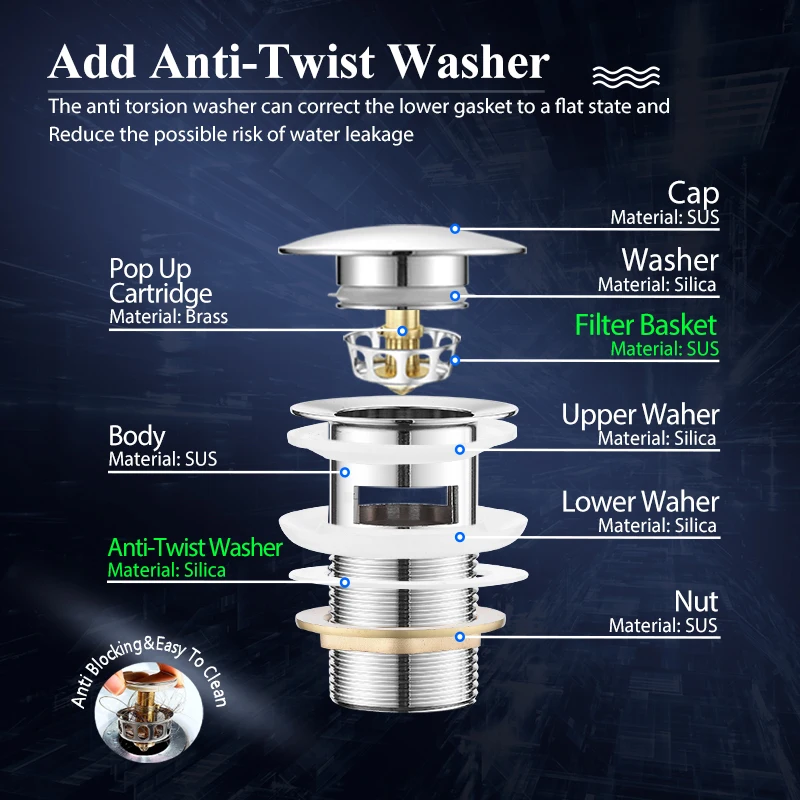 Add Anti-Twist Washer

The anti torsion washer can correct the lower gasket to a flat state and Reduce the possible risk of water leakage

Cap
Material: SUS

Washer
Material: Silica

Pop Up Cartridge
Material: Brass

Filter Basket
Material: SUS

Upper Waher
Material: Silica

Body
Material: SUS

Lower Waher
Material: Silica

Anti-Twist Washer
Material: Silica

Nut
Material: SUS

Anti Blocking&Easy To Clean