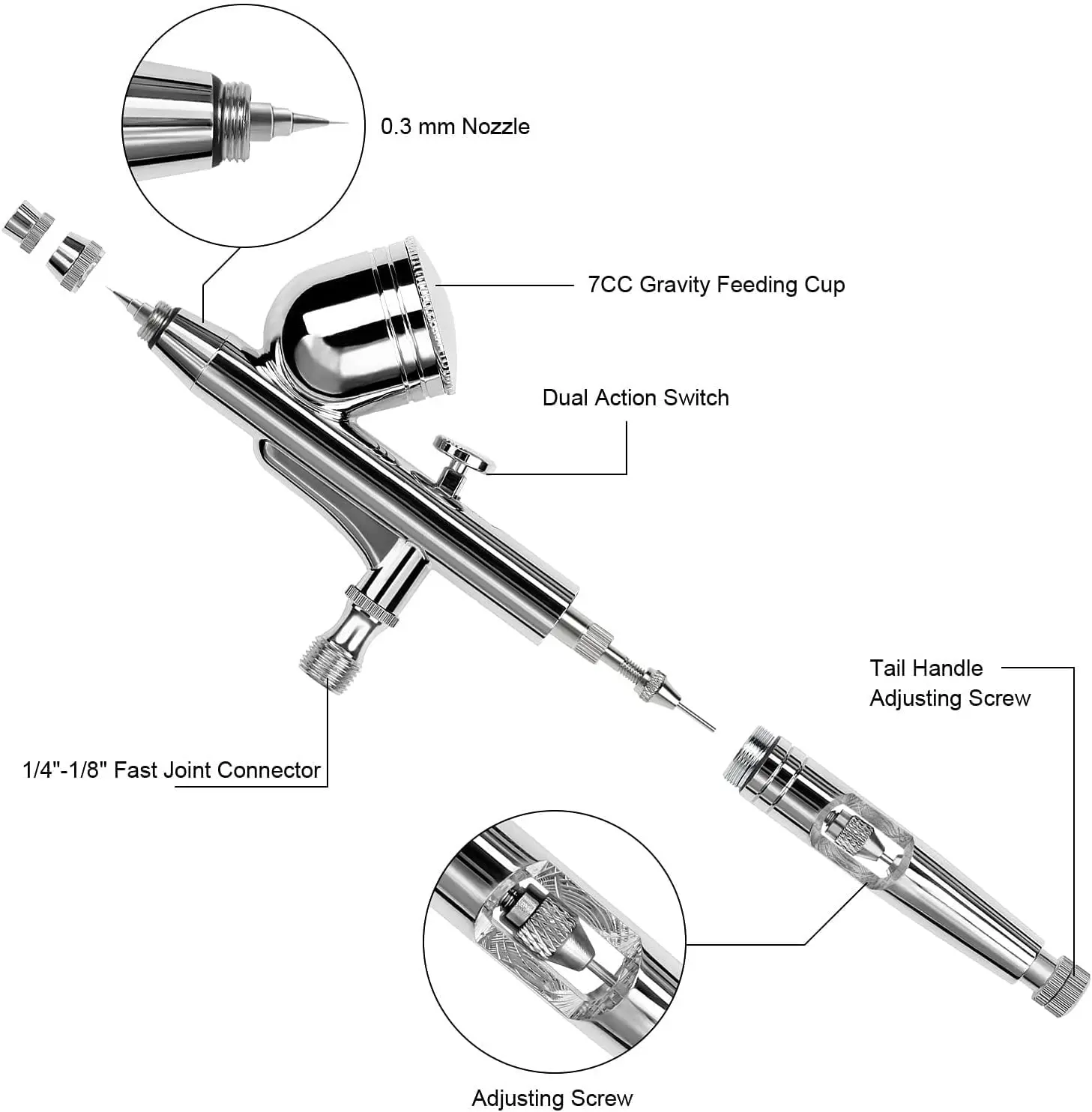 0.3 mm Nozzle

7CC Gravity Feeding Cup

Dual Action Switch

Tail Handle
Adjusting Screw

1/4"-1/8" Fast Joint Connector

Adjusting Screw