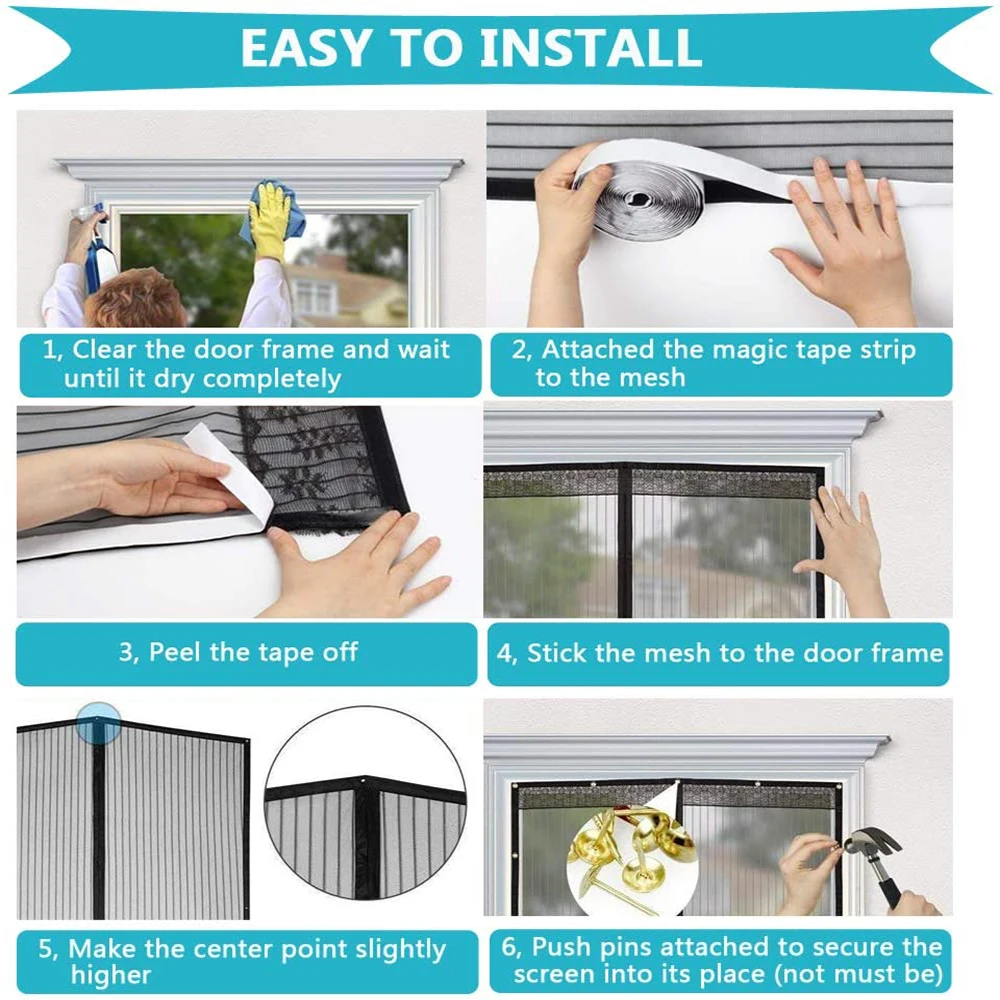 EASY TO INSTALL

1, Clear the door frame and wait until it dry completely

2, Attached the magic tape strip to the mesh

3, Peel the tape off

4, Stick the mesh to the door frame

5, Make the center point slightly higher

6, Push pins attached to secure the screen into its place (not must be)