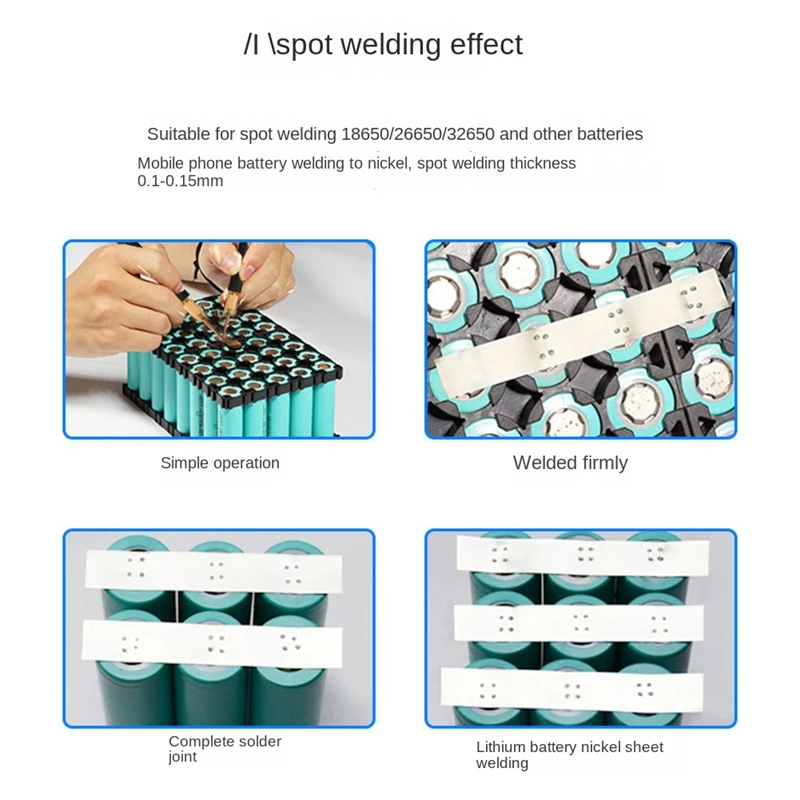 /I \spot welding effect

Suitable for spot welding 18650/26650/32650 and other batteries

Mobile phone battery welding to nickel, spot welding thickness 0.1-0.15mm

Simple operation

Welded firmly

Complete solder joint

Lithium battery nickel sheet welding