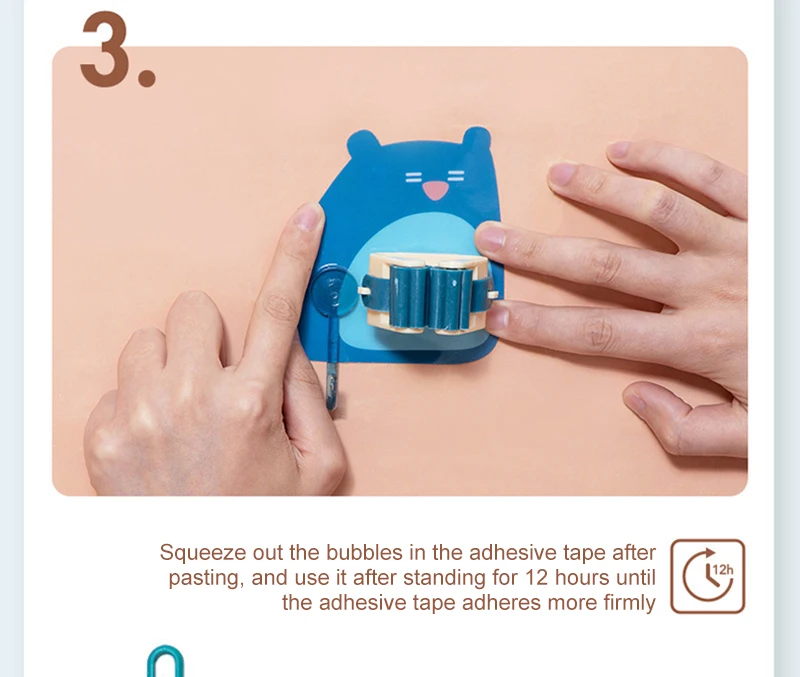 3.

Squeeze out the bubbles in the adhesive tape after pasting, and use it after standing for 12 hours until the adhesive tape adheres more firmly

12h