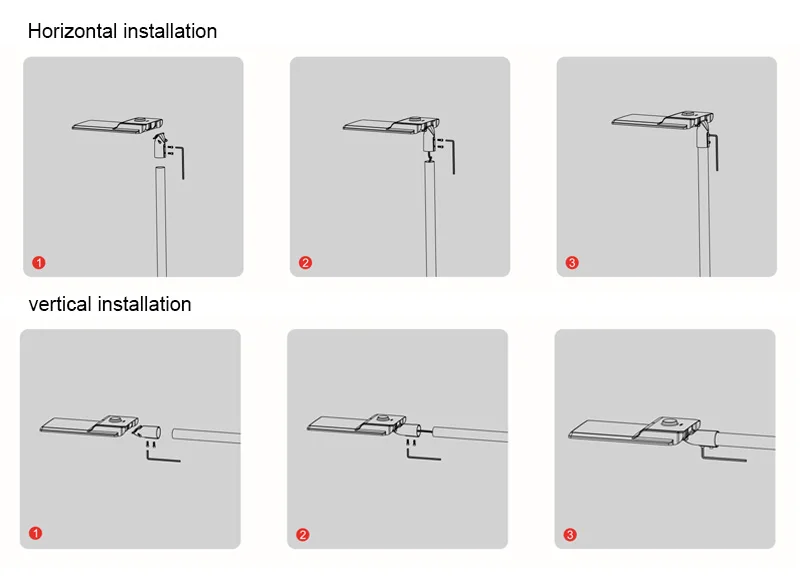 Horizontal installation

1

2

3

vertical installation

1

2

3