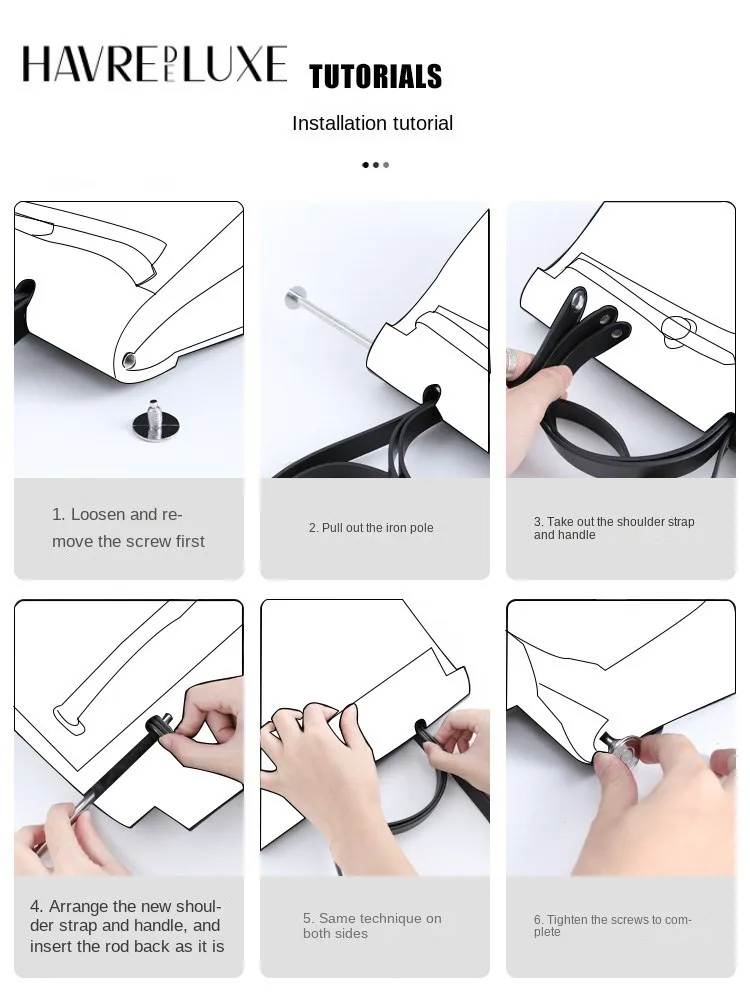 HAVRE DE LUXE TUTORIALS

Installation tutorial

1. Loosen and remove the screw first

2. Pull out the iron pole

3. Take out the shoulder strap and handle

4. Arrange the new shoulder strap and handle, and insert the rod back as it is

5. Same technique on both sides

6. Tighten the screws to complete