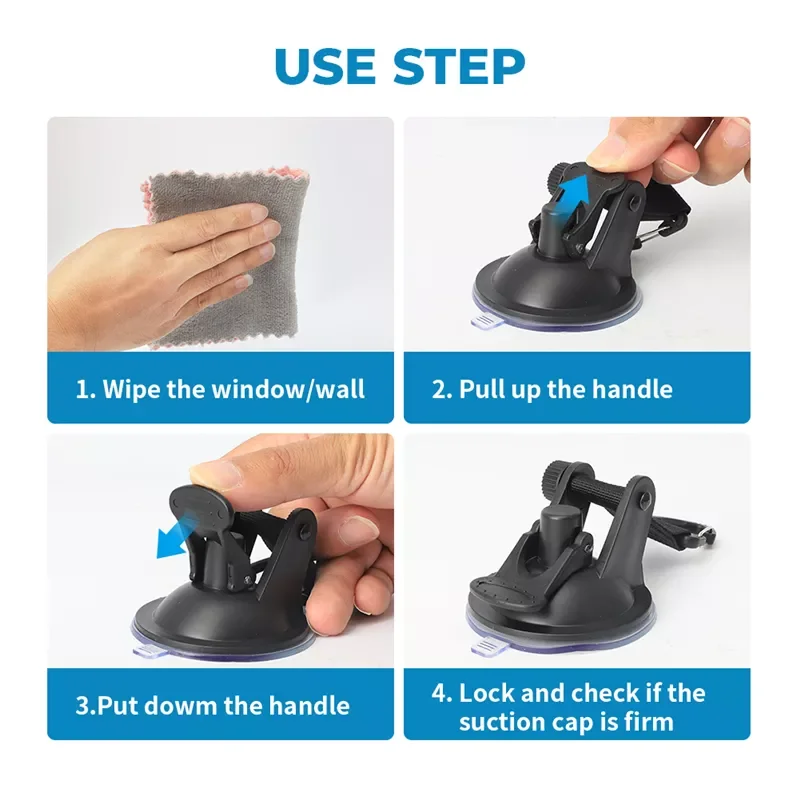 USE STEP

1. Wipe the window/wall

2. Pull up the handle

3.Put dowm the handle

4. Lock and check if the suction cap is firm