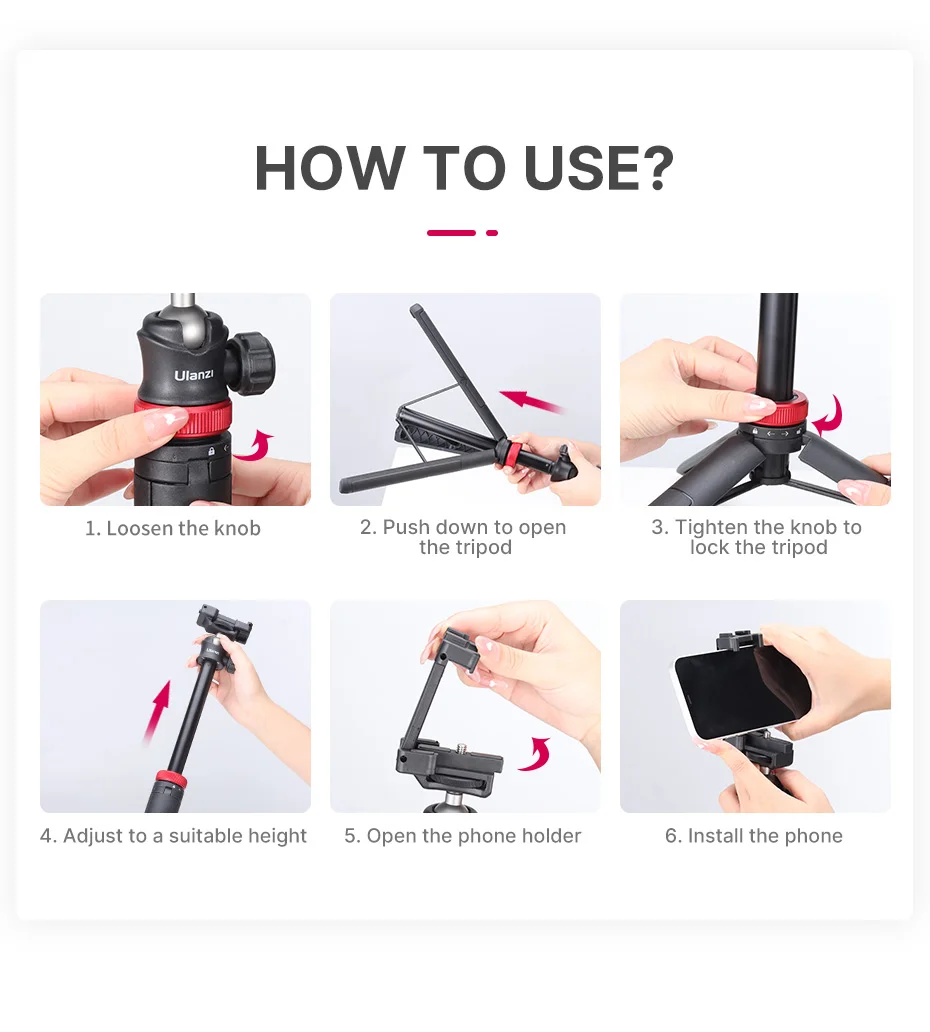 HOW TO USE?

Ulanzi

1. Loosen the knob

2. Push down to open the tripod

3. Tighten the knob to lock the tripod

4. Adjust to a suitable height

5. Open the phone holder

6. Install the phone