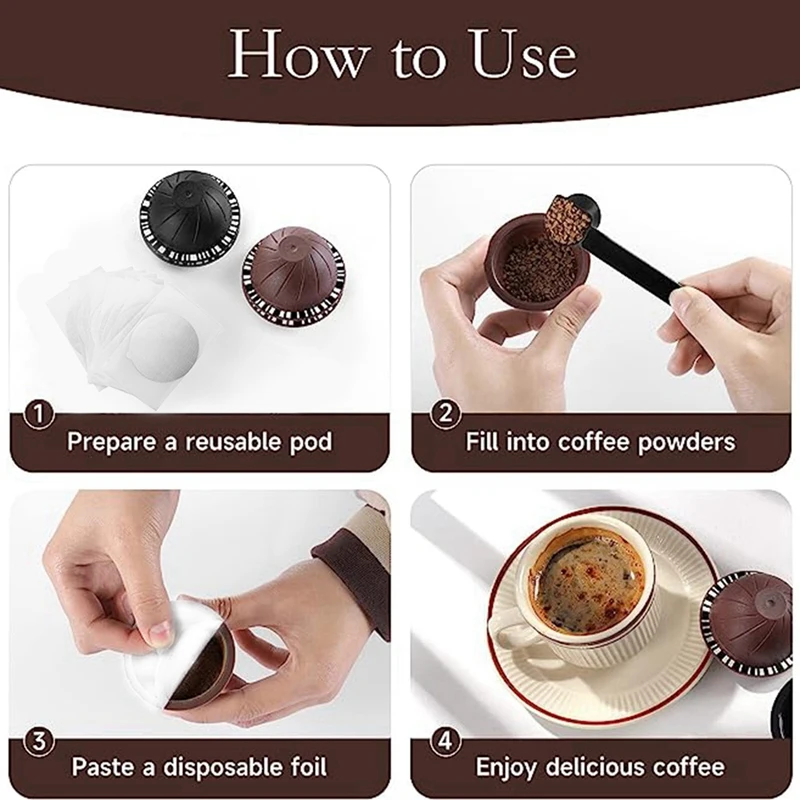 How to Use

1 Prepare a reusable pod

2 Fill into coffee powders

3 Paste a disposable foil

4 Enjoy delicious coffee