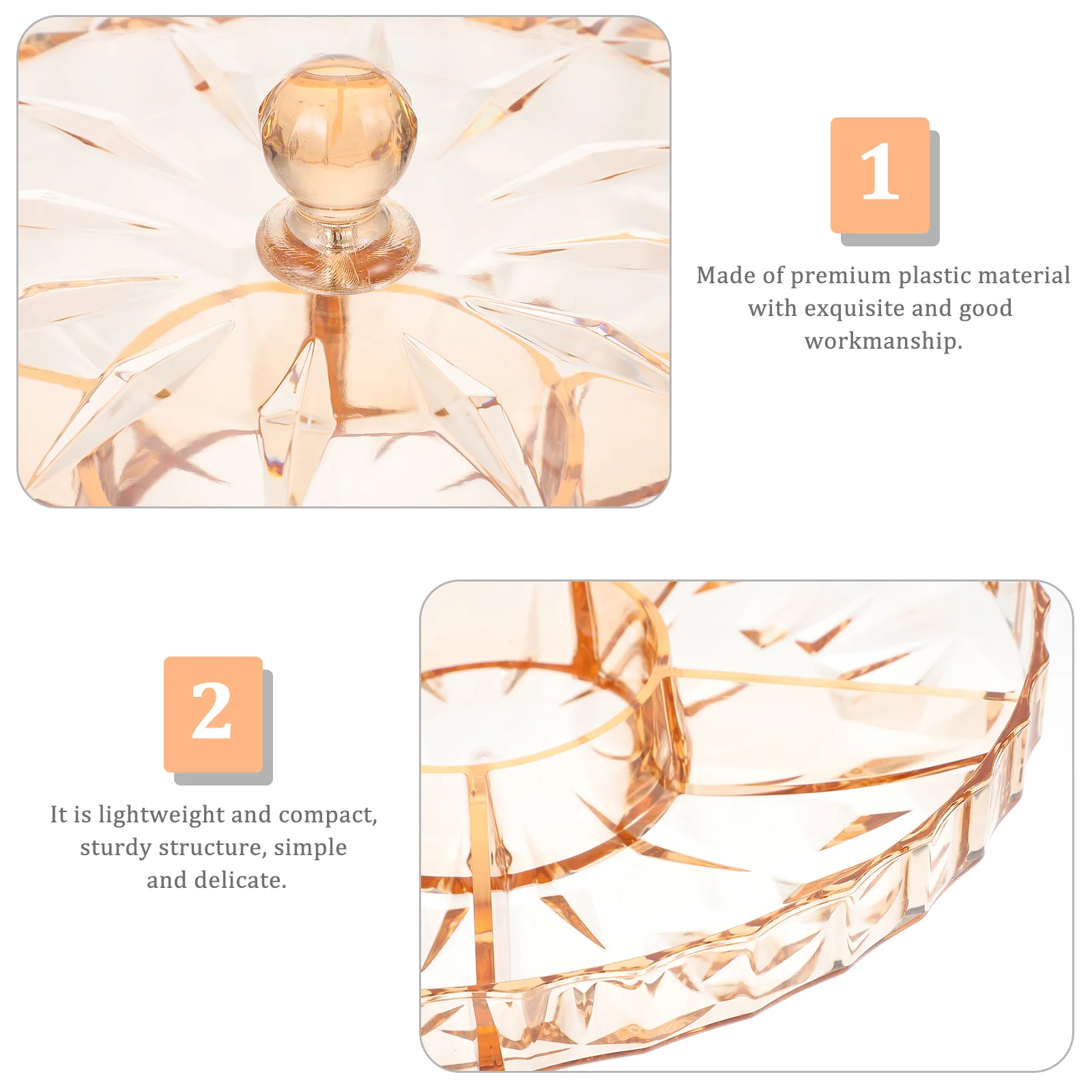 1

Made of premium plastic material with exquisite and good workmanship.

2

It is lightweight and compact, sturdy structure, simple and delicate.