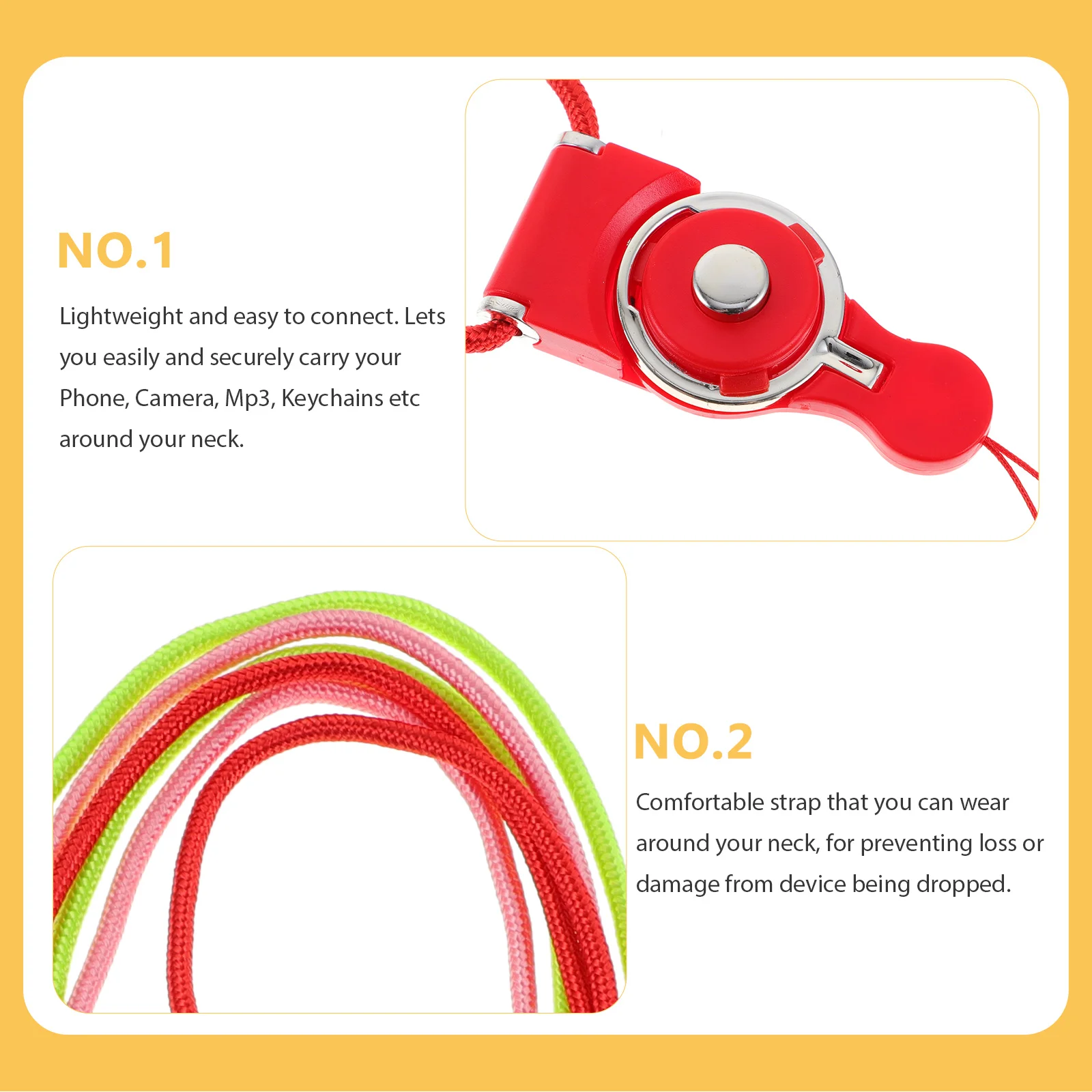 NO.1

Lightweight and easy to connect. Lets you easily and securely carry your Phone, Camera, Mp3, Keychains etc around your neck.

NO.2

Comfortable strap that you can wear around your neck, for preventing loss or damage from device being dropped.