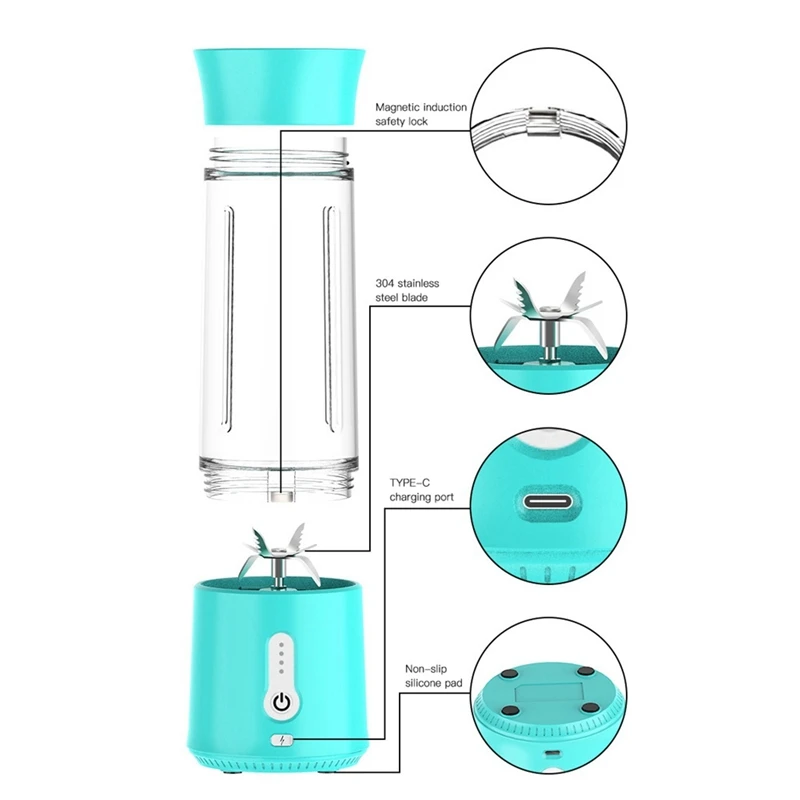 Magnetic induction safety lock

304 stainless steel blade

TYPE-C charging port

Non-slip silicone pad