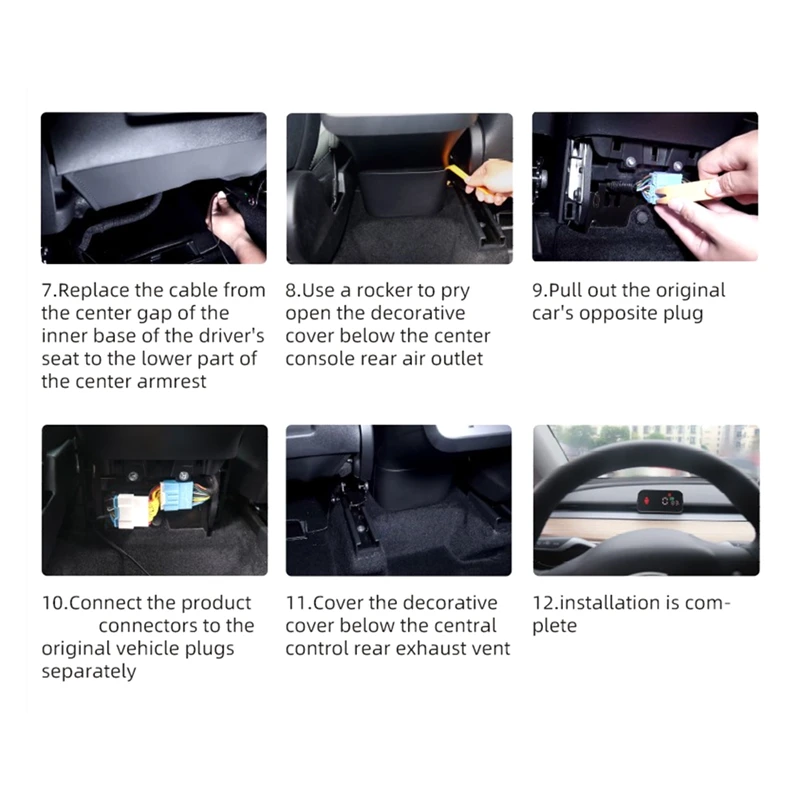 7.Replace the cable from the center gap of the inner base of the driver's seat to the lower part of the center armrest

8.Use a rocker to pry open the decorative cover below the center console rear air outlet

9.Pull out the original car's opposite plug

10.Connect the product connectors to the original vehicle plugs separately

11.Cover the decorative cover below the central control rear exhaust vent

12.installation is complete