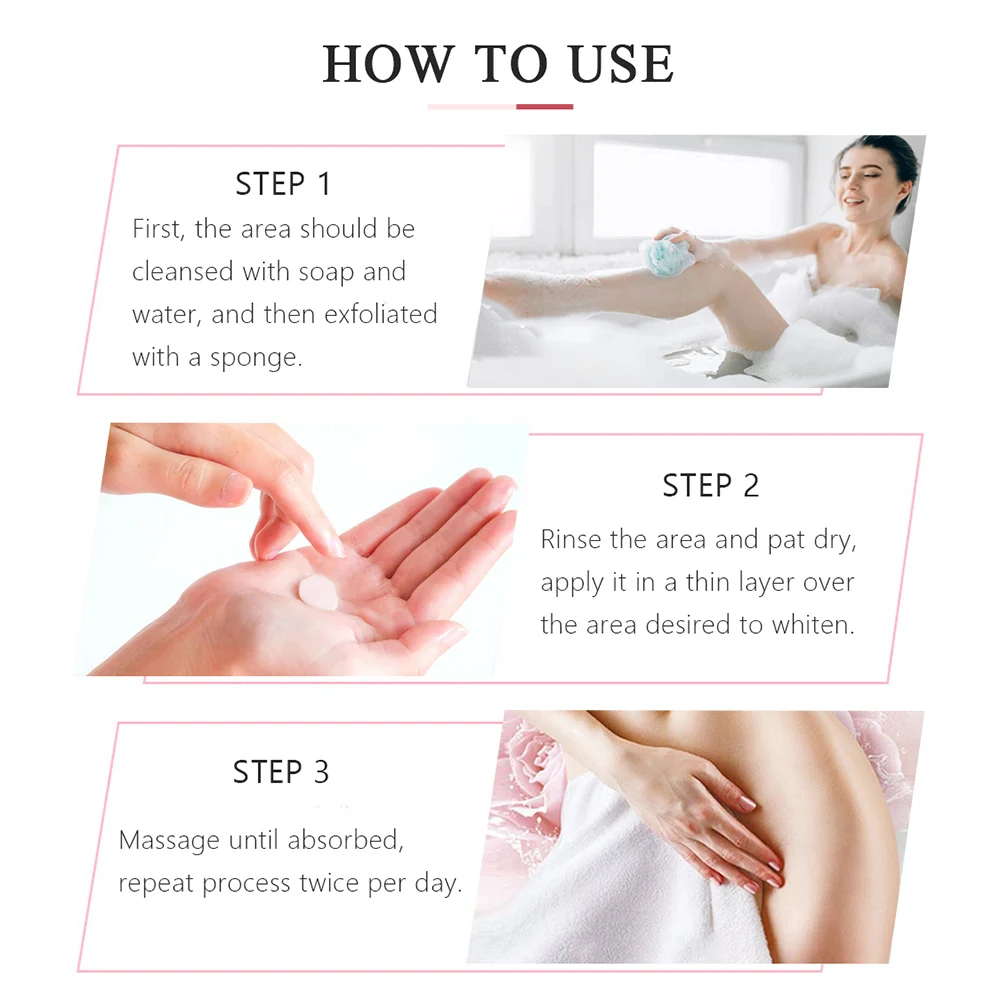 HOW TO USE

STEP 1
First, the area should be cleansed with soap and water, and then exfoliated with a sponge.

STEP 2
Rinse the area and pat dry, apply it in a thin layer over the area desired to whiten.

STEP 3
Massage until absorbed, repeat process twice per day.