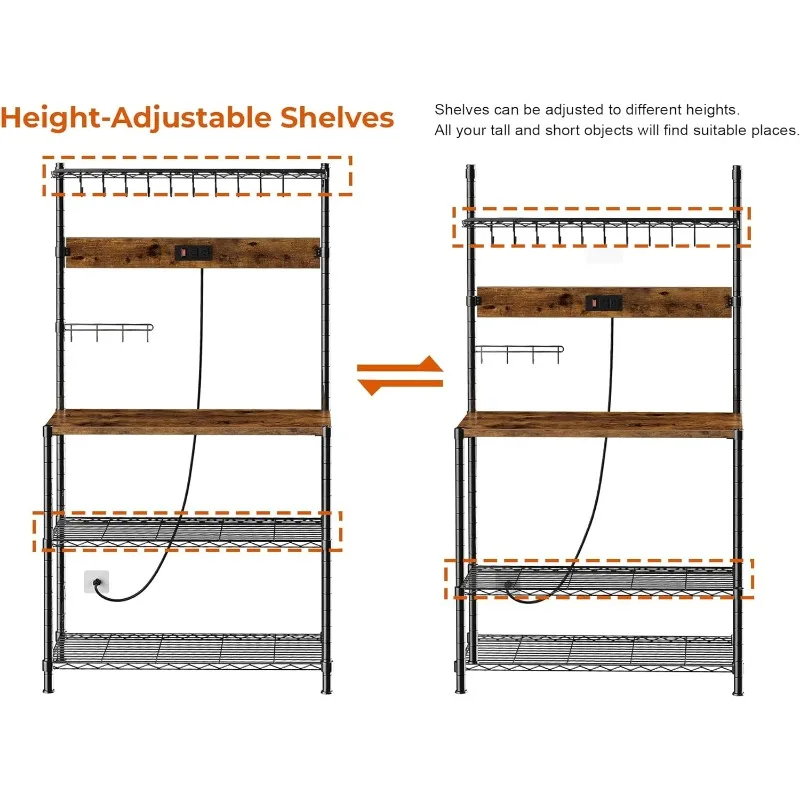 Height-Adjustable Shelves

Shelves can be adjusted to different heights.
All your tall and short objects will find suitable places.