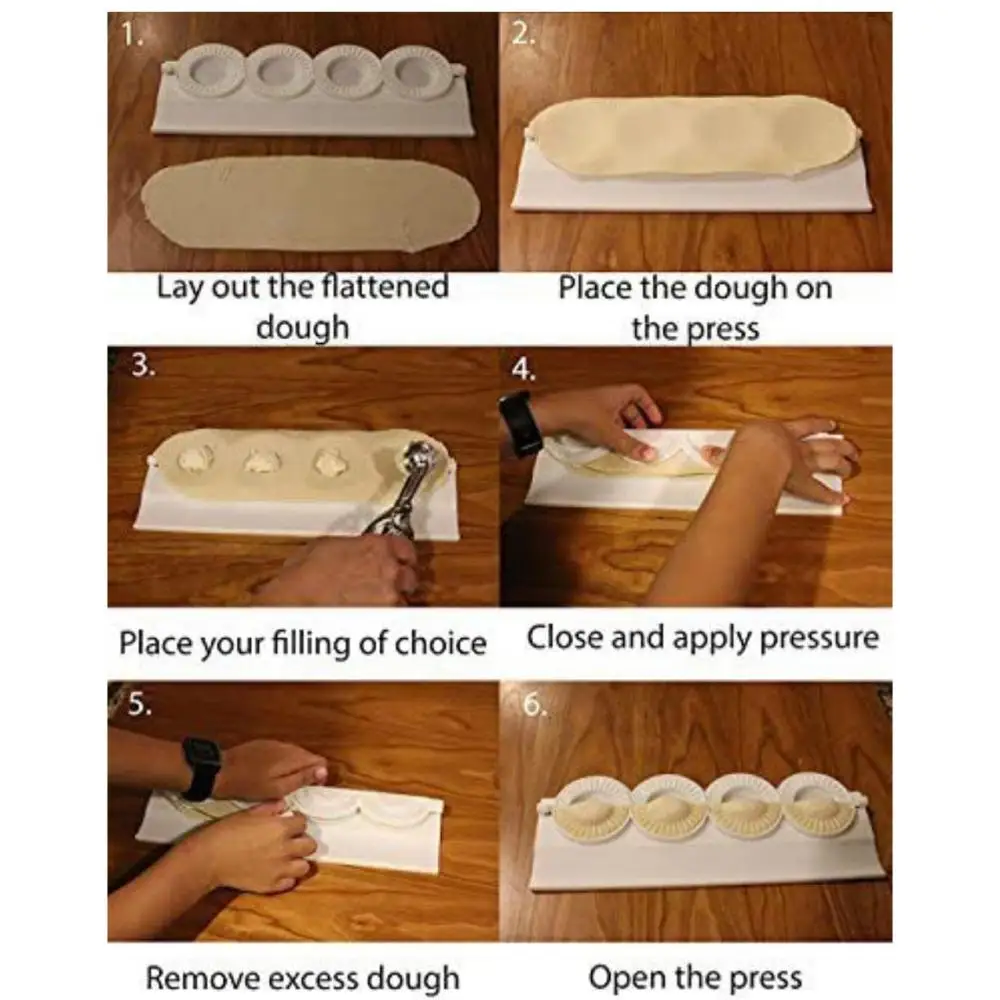 1.

Lay out the flattened dough

2.

Place the dough on the press

3.

Place your filling of choice

4.

Close and apply pressure

5.

Remove excess dough

6.

Open the press