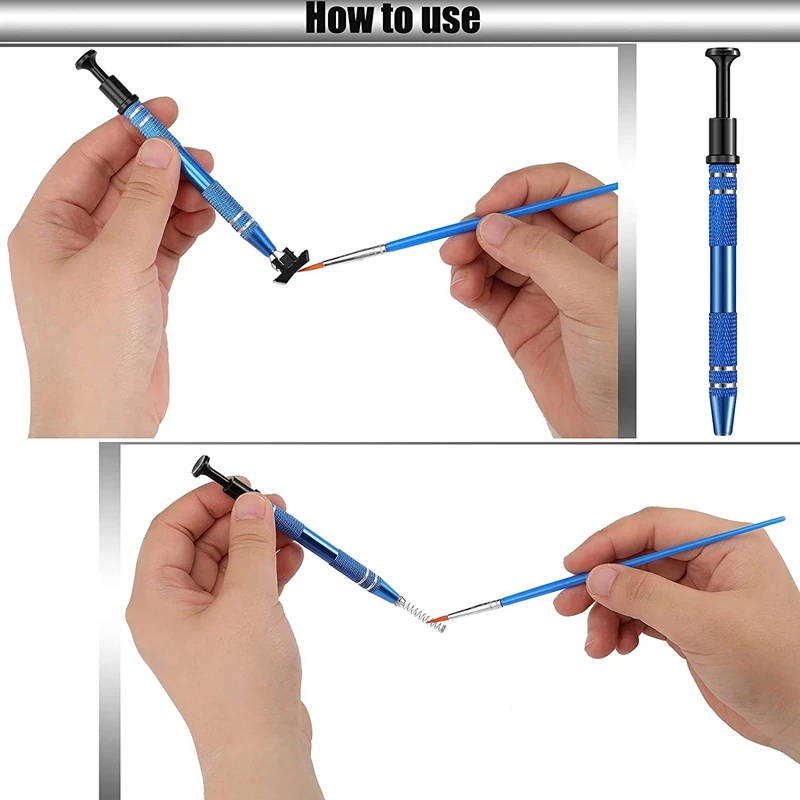 How to use