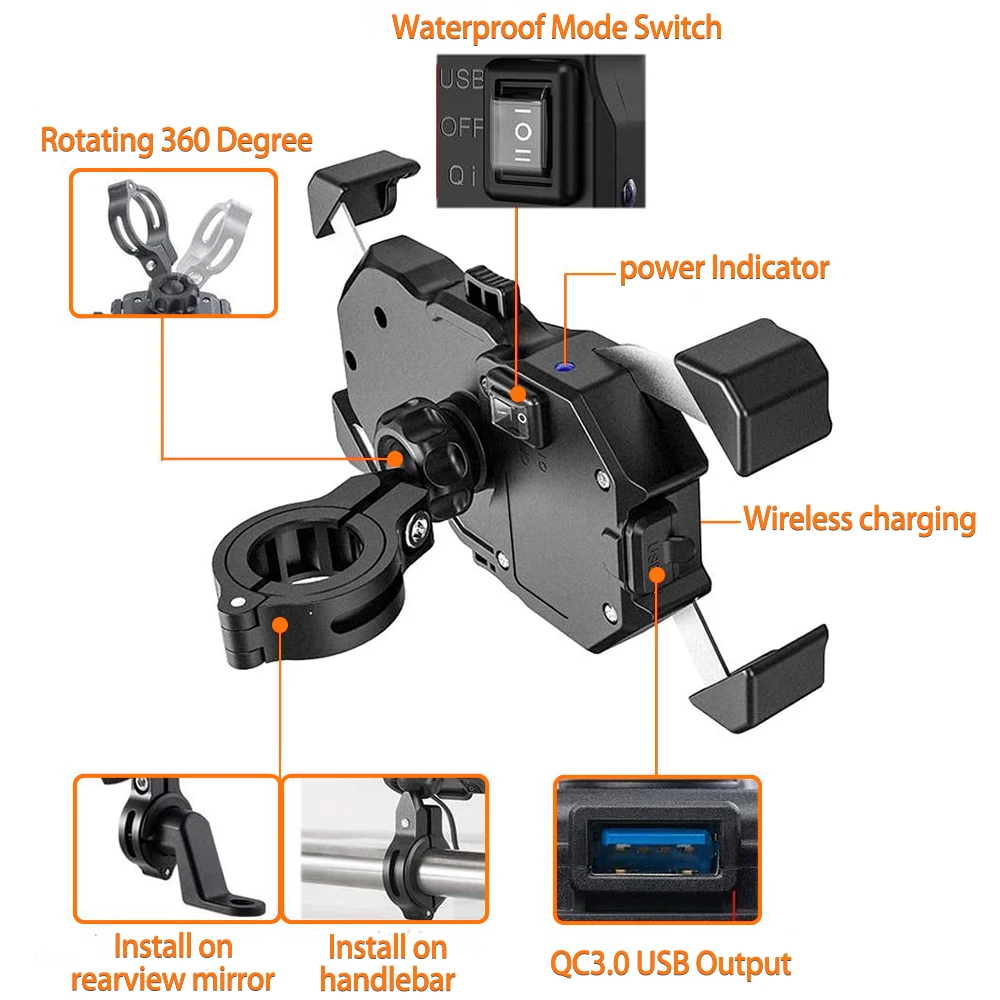 Waterproof Mode Switch

USB
OFF
Qi

Rotating 360 Degree

power Indicator

Wireless charging

Install on rearview mirror

Install on handlebar

QC3.0 USB Output