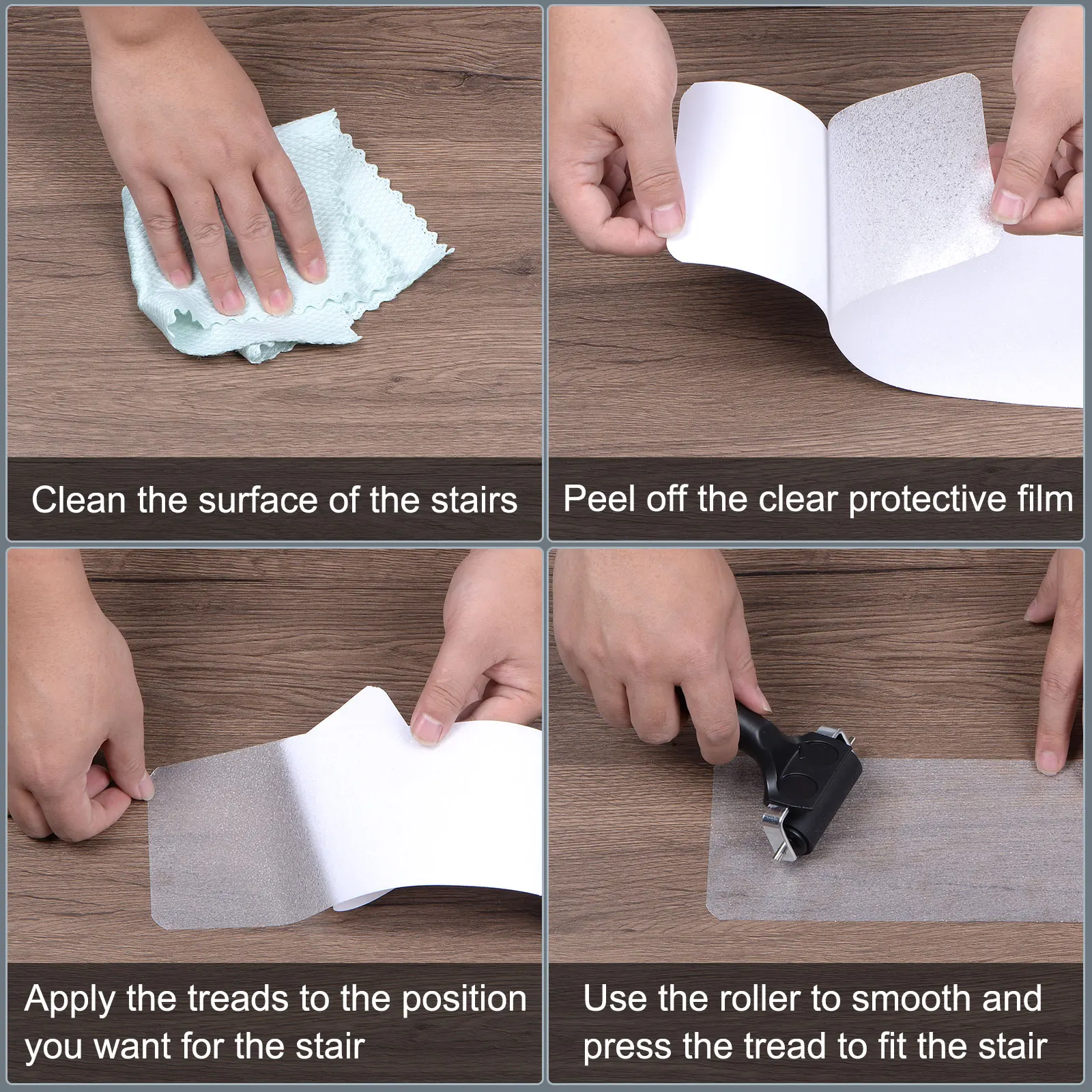 Clean the surface of the stairs

Peel off the clear protective film

Apply the treads to the position you want for the stair

Use the roller to smooth and press the tread to fit the stair