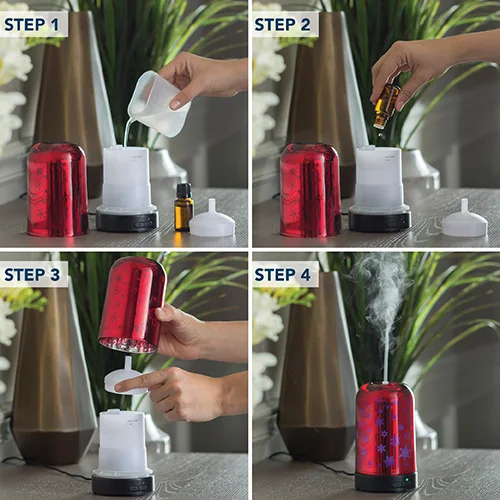 STEP 1

STEP 2

STEP 3

STEP 4