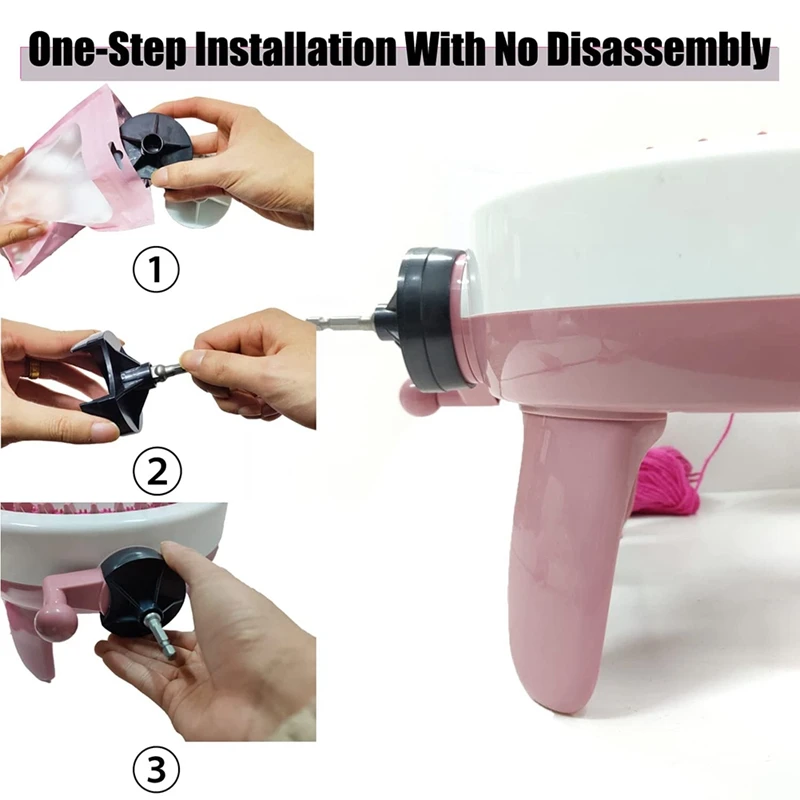 One-Step Installation With No Disassembly

①

②

③