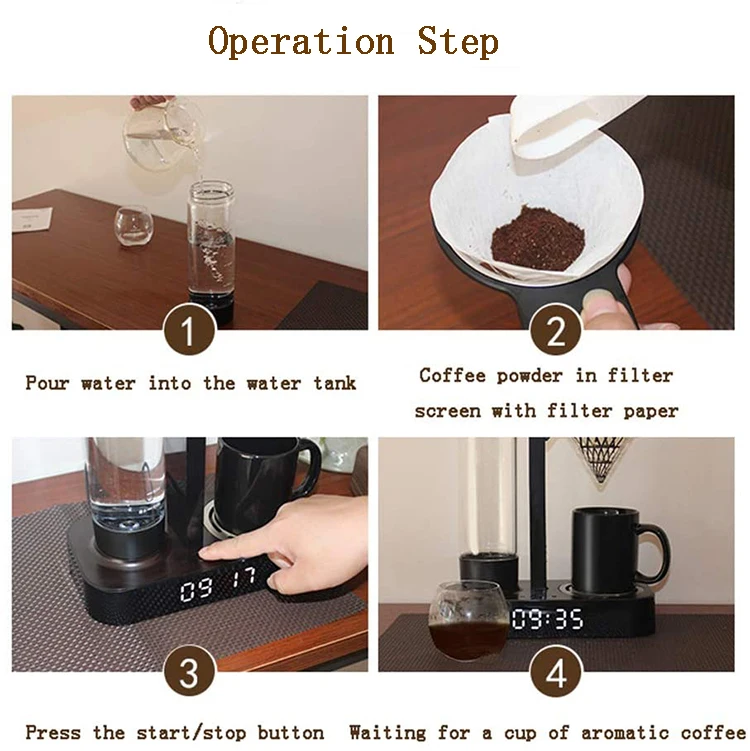 Operation Step

1

Pour water into the water tank

2

Coffee powder in filter screen with filter paper

09 17

3

Press the start/stop button

09:35

4

Waiting for a cup of aromatic coffee