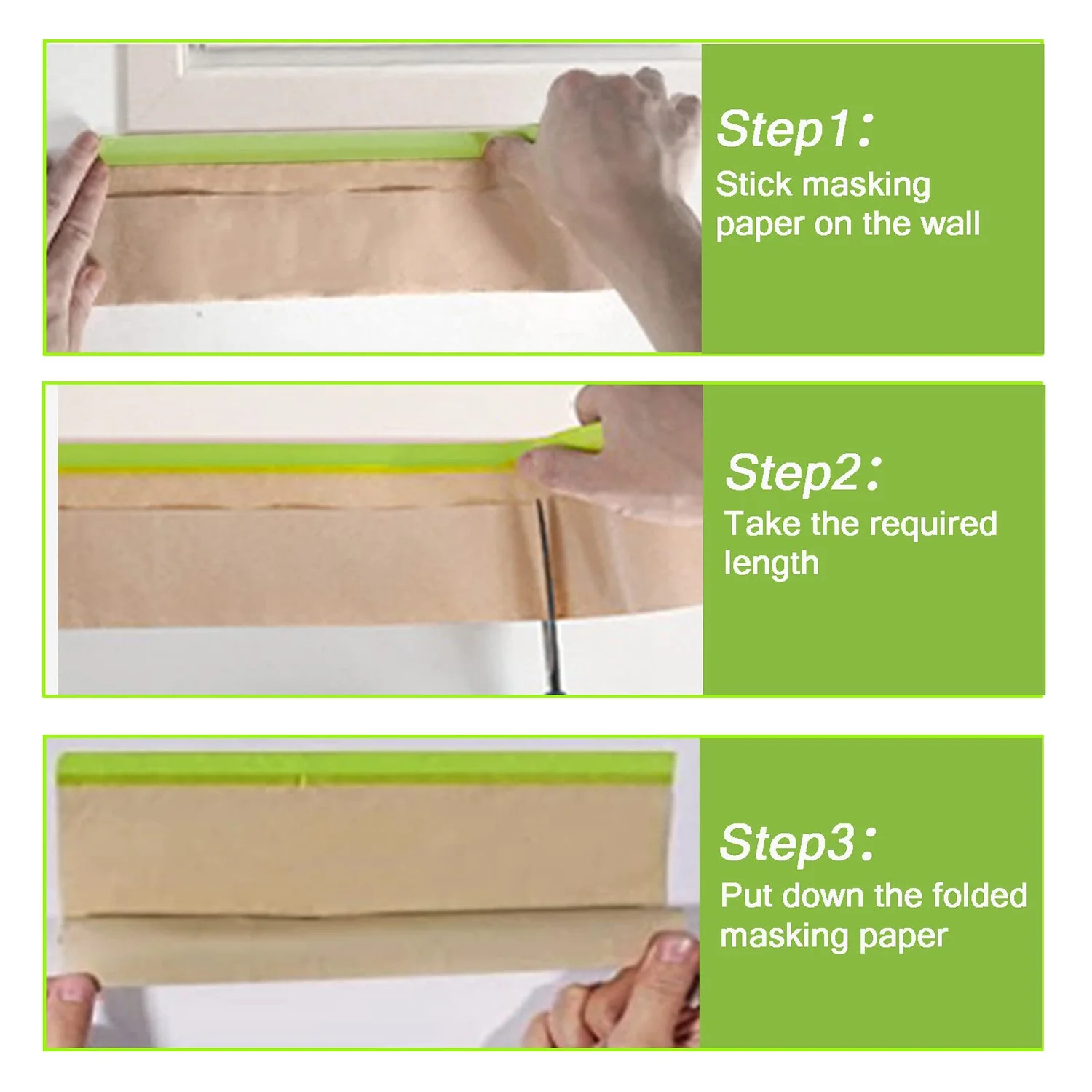 Step1:
Stick masking paper on the wall

Step2:
Take the required length

Step3:
Put down the folded masking paper