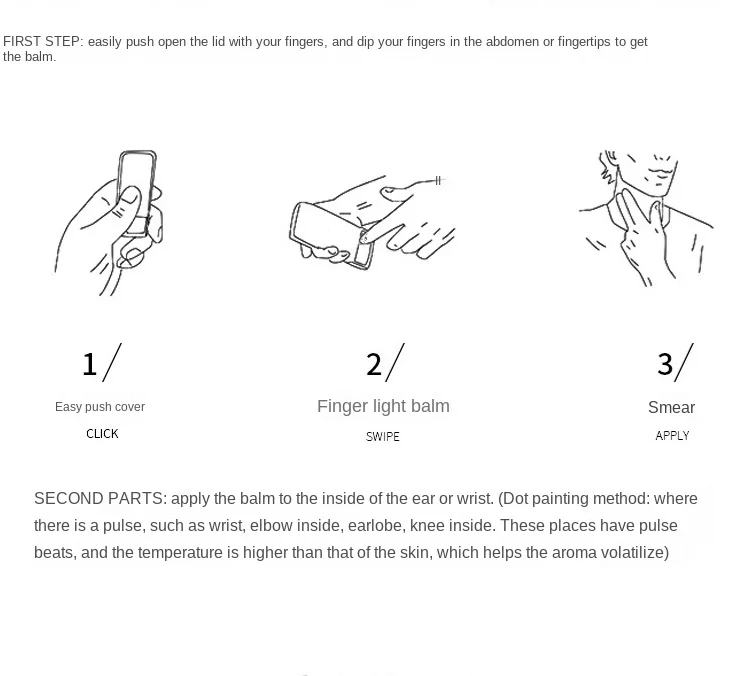 FIRST STEP: easily push open the lid with your fingers, and dip your fingers in the abdomen or fingertips to get the balm.

1/

Easy push cover

CLICK

2/

Finger light balm

SWIPE

3/

Smear

APPLY

SECOND PARTS: apply the balm to the inside of the ear or wrist. (Dot painting method: where there is a pulse, such as wrist, elbow inside, earlobe, knee inside. These places have pulse beats, and the temperature is higher than that of the skin, which helps the aroma volatilize)