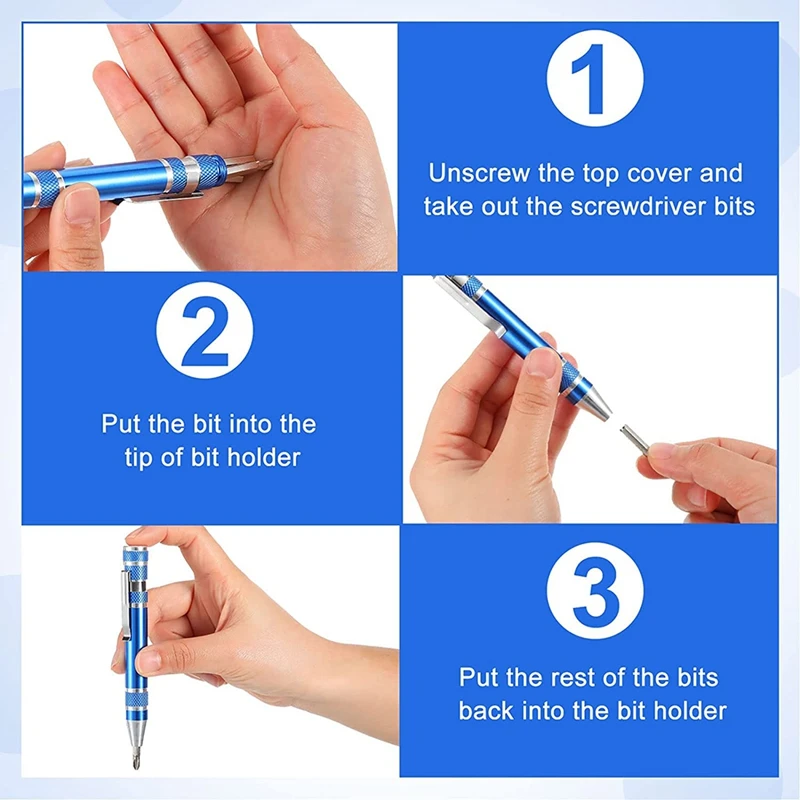 1

Unscrew the top cover and take out the screwdriver bits

2

Put the bit into the tip of bit holder

3

Put the rest of the bits back into the bit holder