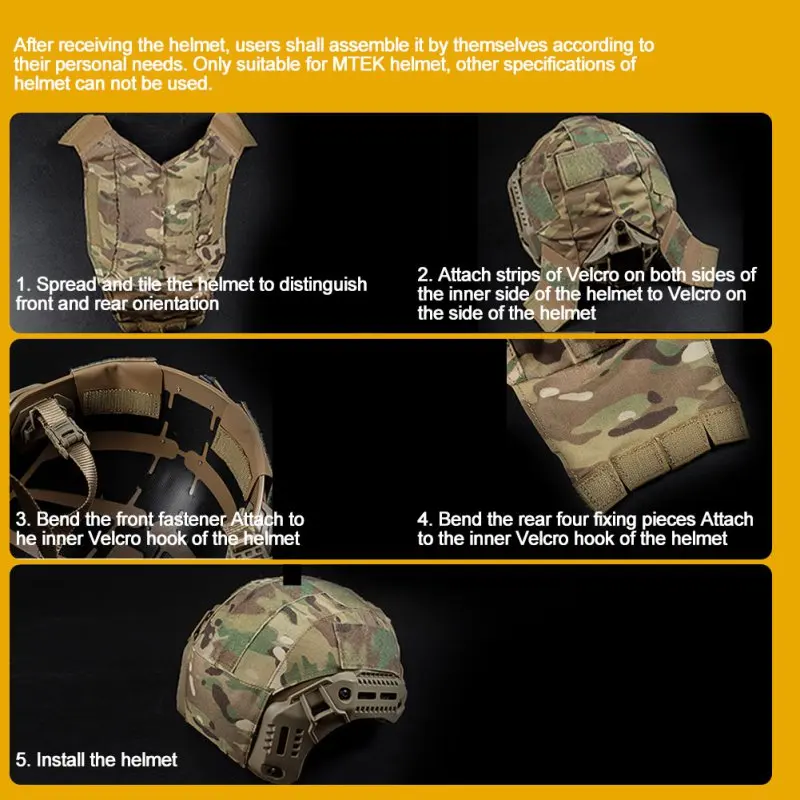 After receiving the helmet, users shall assemble it by themselves according to their personal needs. Only suitable for MTEK helmet, other specifications of helmet can not be used.

1. Spread and tile the helmet to distinguish front and rear orientation

2. Attach strips of Velcro on both sides of the inner side of the helmet to Velcro on the side of the helmet

3. Bend the front fastener Attach to he inner Velcro hook of the helmet

4. Bend the rear four fixing pieces Attach to the inner Velcro hook of the helmet

5. Install the helmet