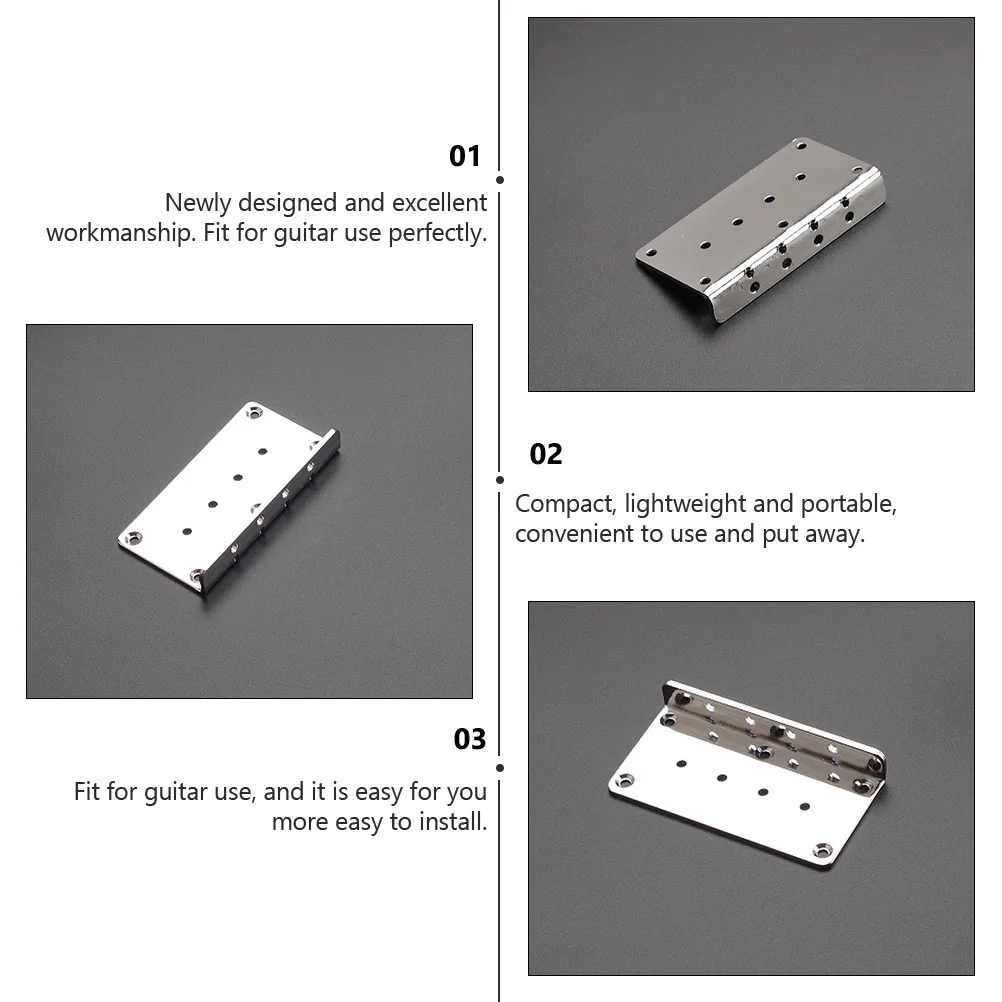 01

Newly designed and excellent workmanship. Fit for guitar use perfectly.

02

Compact, lightweight and portable, convenient to use and put away.

03

Fit for guitar use, and it is easy for you more easy to install.