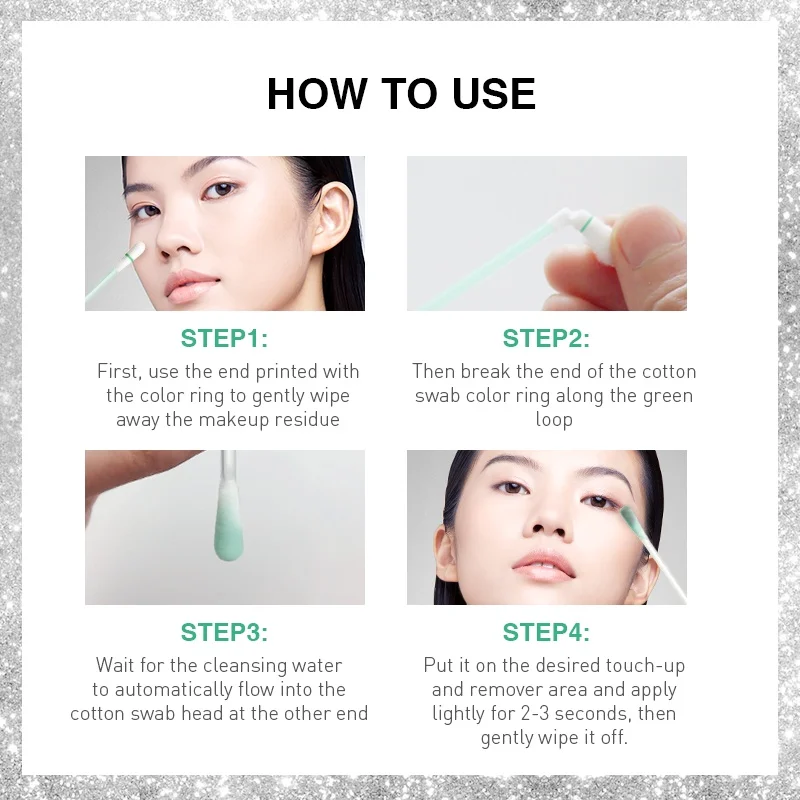 HOW TO USE

STEP1:
First, use the end printed with the color ring to gently wipe away the makeup residue

STEP2:
Then break the end of the cotton swab color ring along the green loop

STEP3:
Wait for the cleansing water to automatically flow into the cotton swab head at the other end

STEP4:
Put it on the desired touch-up and remover area and apply lightly for 2-3 seconds, then gently wipe it off.