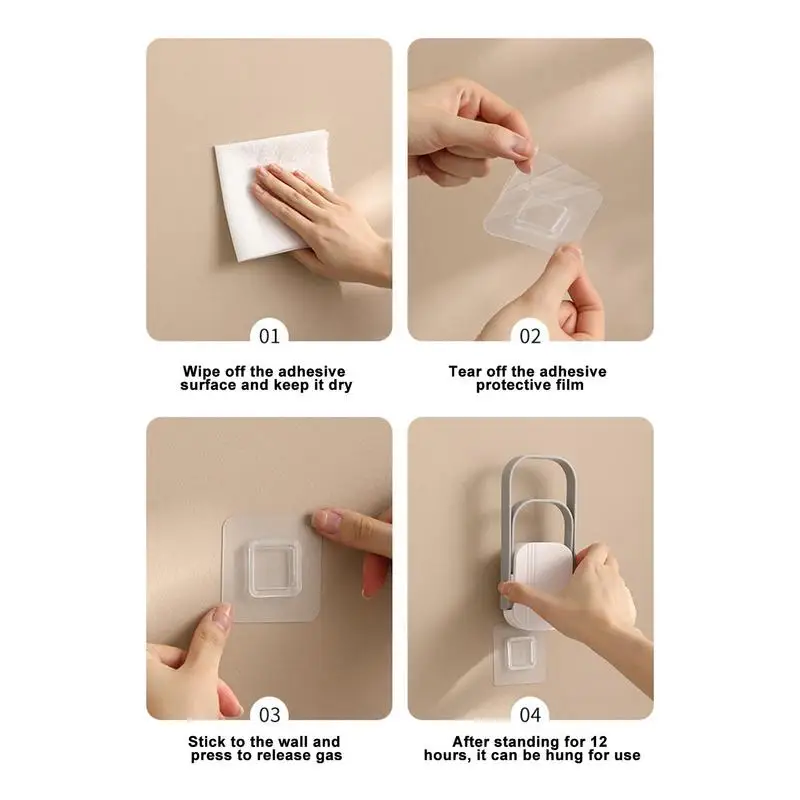 01

Wipe off the adhesive surface and keep it dry

02

Tear off the adhesive protective film

03

Stick to the wall and press to release gas

04

After standing for 12 hours, it can be hung for use