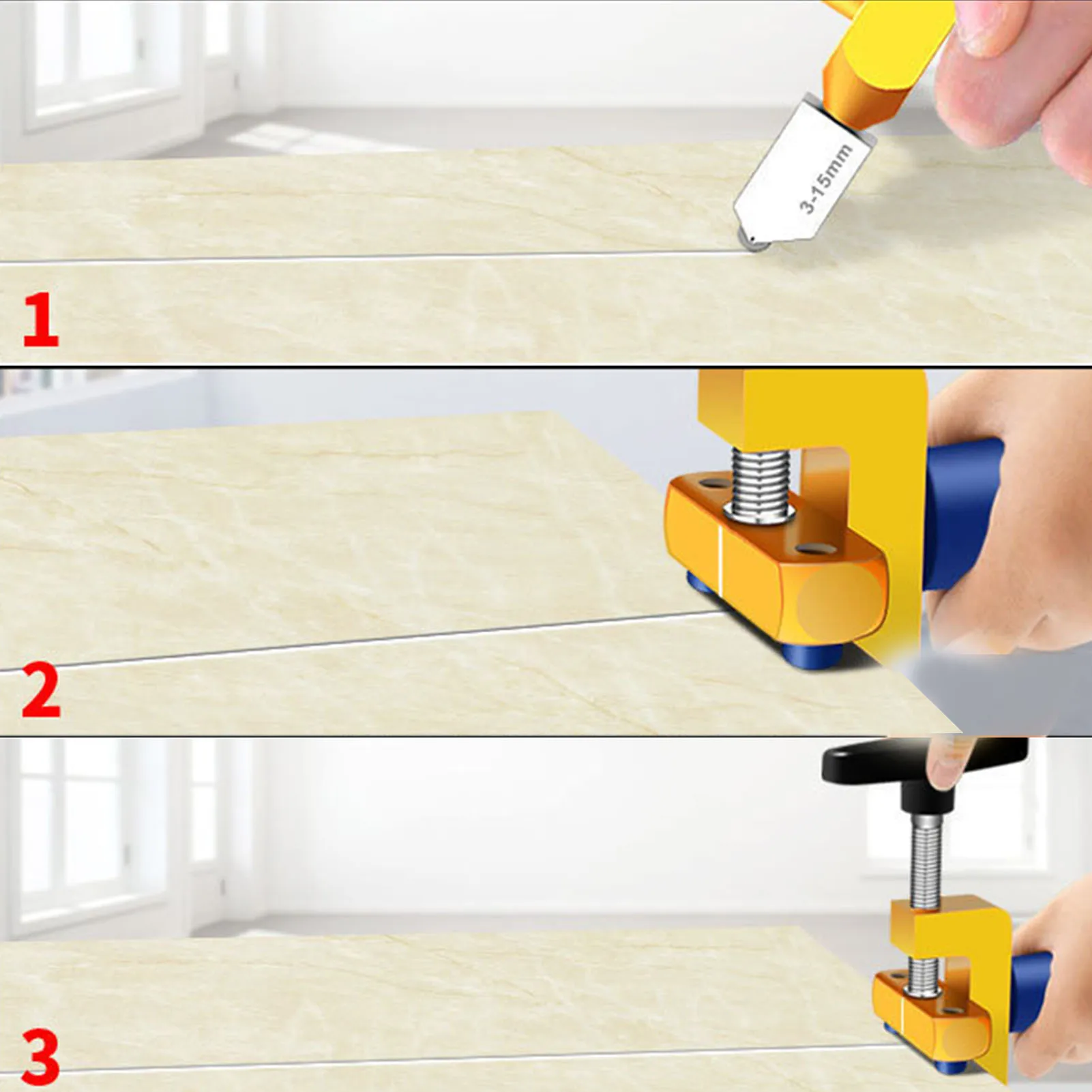 3-15mm

1

2

3