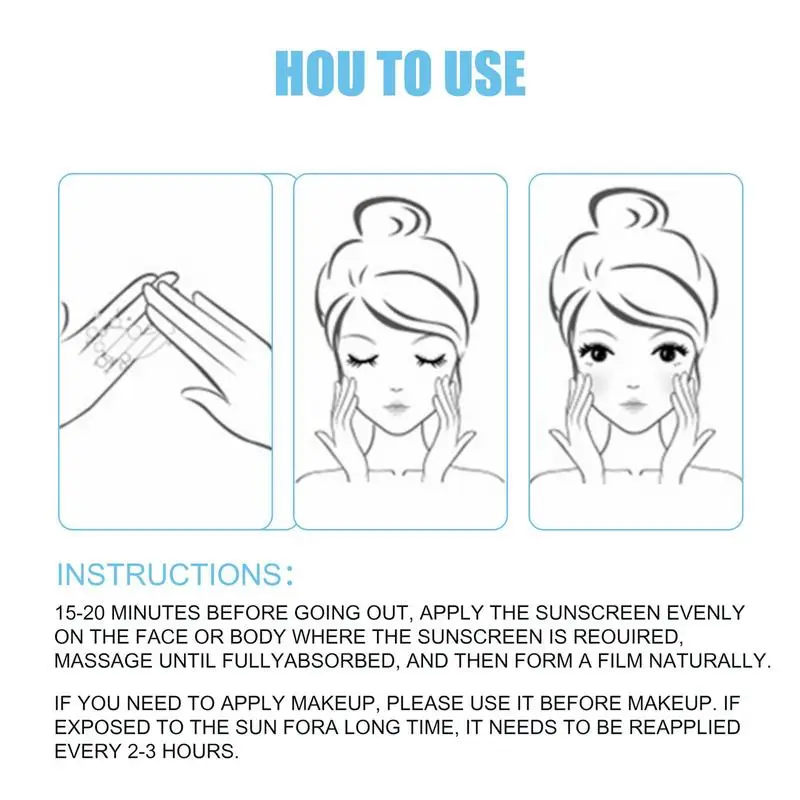 HOU TO USE

INSTRUCTIONS:

15-20 MINUTES BEFORE GOING OUT, APPLY THE SUNSCREEN EVENLY ON THE FACE OR BODY WHERE THE SUNSCREEN IS REOUIRED, MASSAGE UNTIL FULLYABSORBED, AND THEN FORM A FILM NATURALLY.

IF YOU NEED TO APPLY MAKEUP, PLEASE USE IT BEFORE MAKEUP. IF EXPOSED TO THE SUN FORA LONG TIME, IT NEEDS TO BE REAPPLIED EVERY 2-3 HOURS.