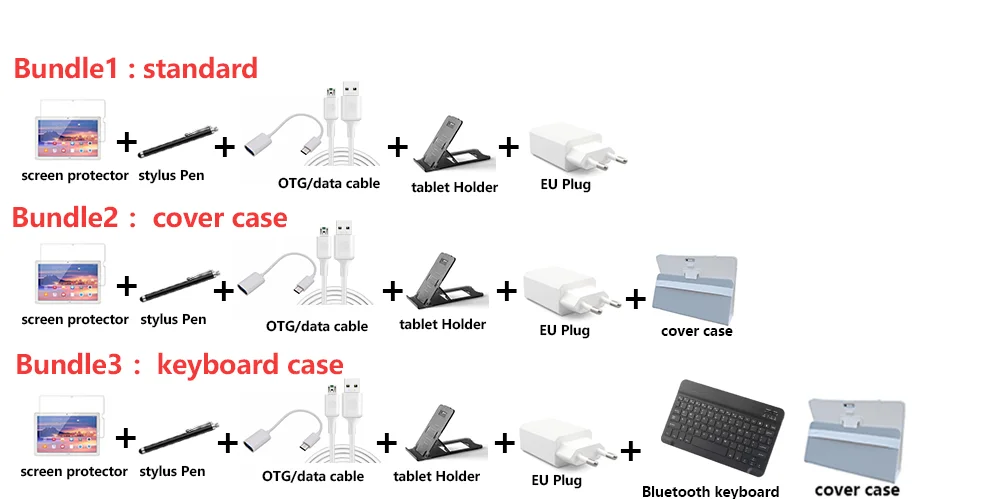 Bundle1 : standard

screen protector + stylus Pen + OTG/data cable + tablet Holder + EU Plug

Bundle2 : cover case

screen protector + stylus Pen + OTG/data cable + tablet Holder + EU Plug + cover case

Bundle3 : keyboard case

screen protector + stylus Pen + OTG/data cable + tablet Holder + EU Plug + Bluetooth keyboard cover case