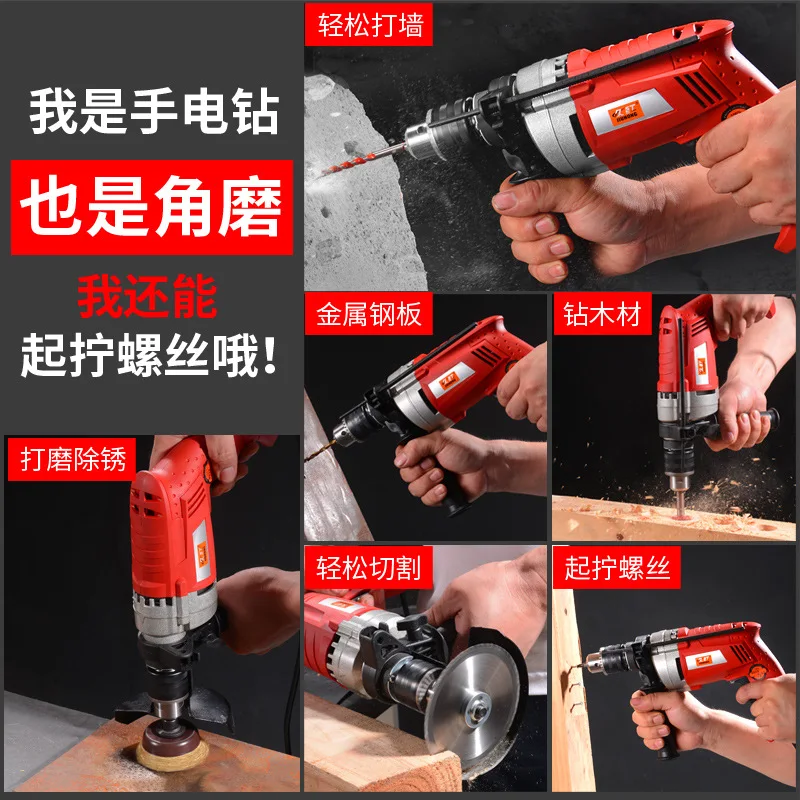 我是手电钻

也是角磨

我还能
起拧螺丝哦！

轻松打墙

金属钢板

钻木材

打磨除锈

轻松切割

起拧螺丝