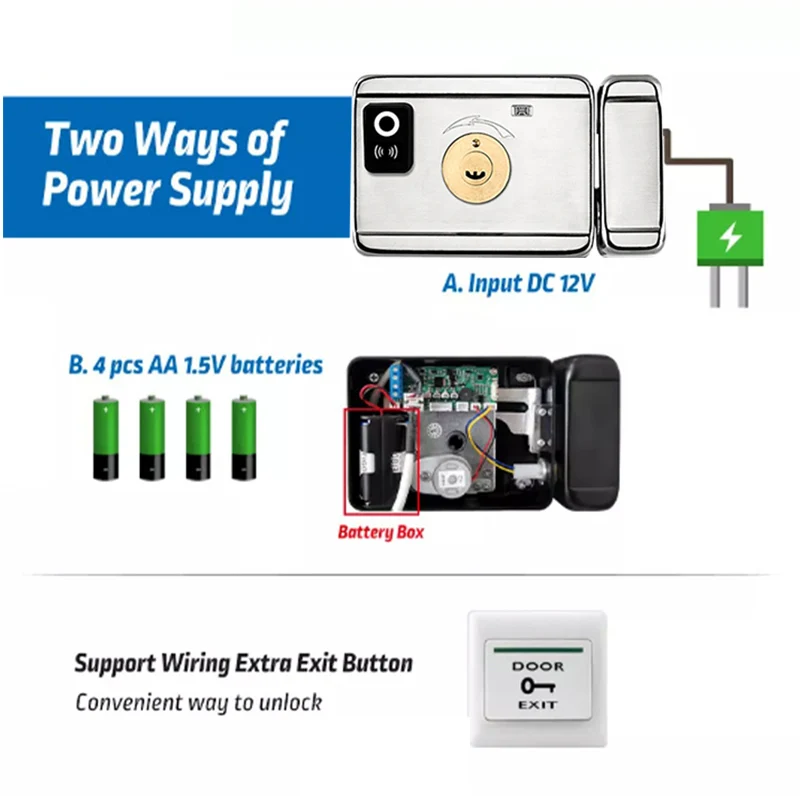 Two Ways of Power Supply

A. Input DC 12V

B. 4 pcs AA 1.5V batteries

Battery Box

Support Wiring Extra Exit Button

Convenient way to unlock

DOOR

EXIT