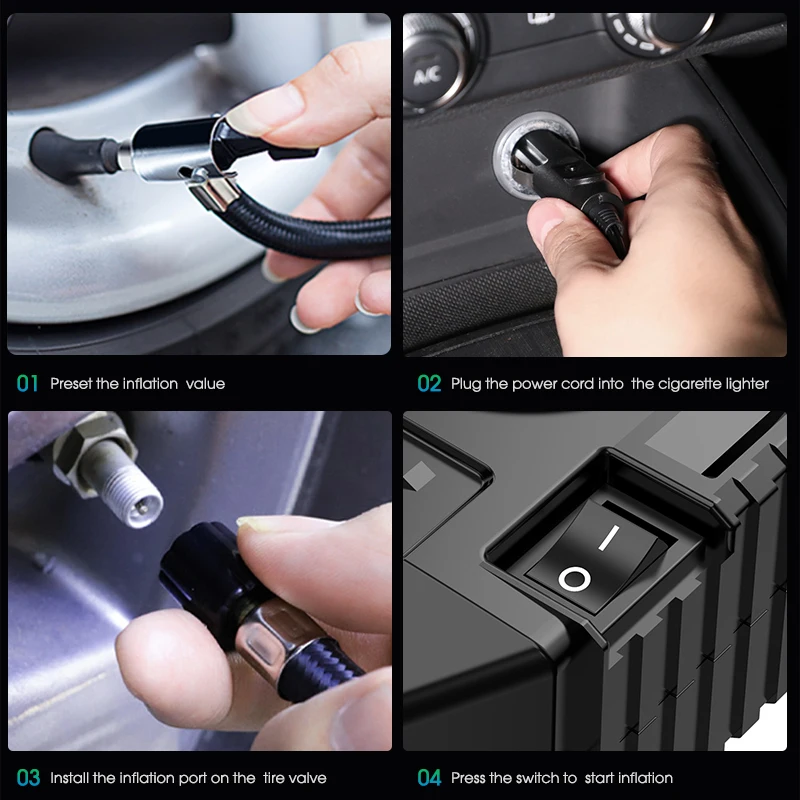 A/C

01 Preset the inflation value

02 Plug the power cord into the cigarette lighter

I
O

03 Install the inflation port on the tire valve

04 Press the switch to start inflation