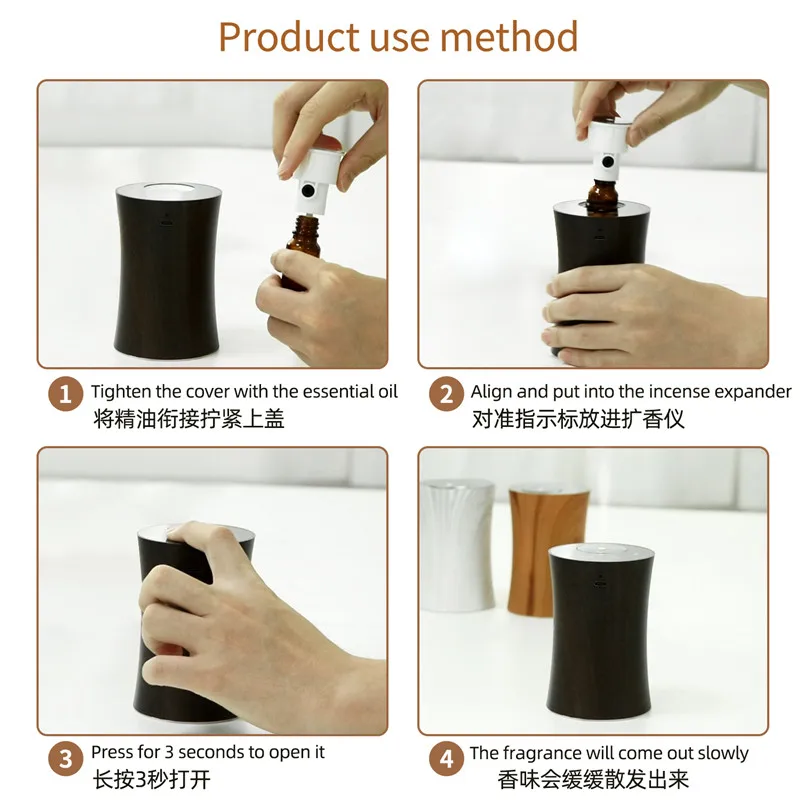 Product use method

1 Tighten the cover with the essential oil
将精油衔接拧紧上盖

2 Align and put into the incense expander
对准指示标放进扩香仪

3 Press for 3 seconds to open it
长按3秒打开

4 The fragrance will come out slowly
香味会缓缓散发出来