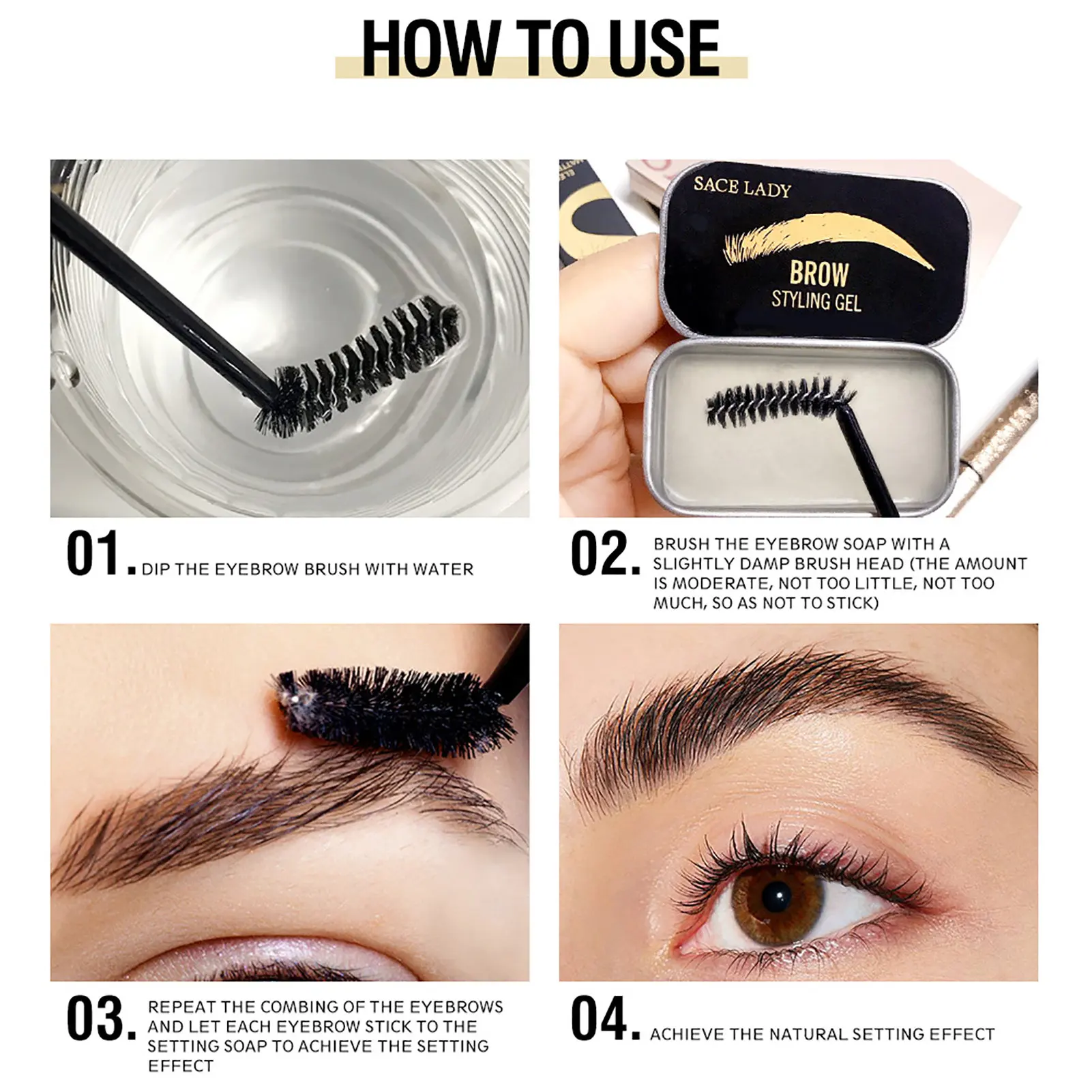 HOW TO USE

SACE LADY
BROW
STYLING GEL

01. DIP THE EYEBROW BRUSH WITH WATER

02. BRUSH THE EYEBROW SOAP WITH A SLIGHTLY DAMP BRUSH HEAD (THE AMOUNT IS MODERATE, NOT TOO LITTLE, NOT TOO MUCH, SO AS NOT TO STICK)

03. REPEAT THE COMBING OF THE EYEBROWS AND LET EACH EYEBROW STICK TO THE SETTING SOAP TO ACHIEVE THE SETTING EFFECT

04. ACHIEVE THE NATURAL SETTING EFFECT