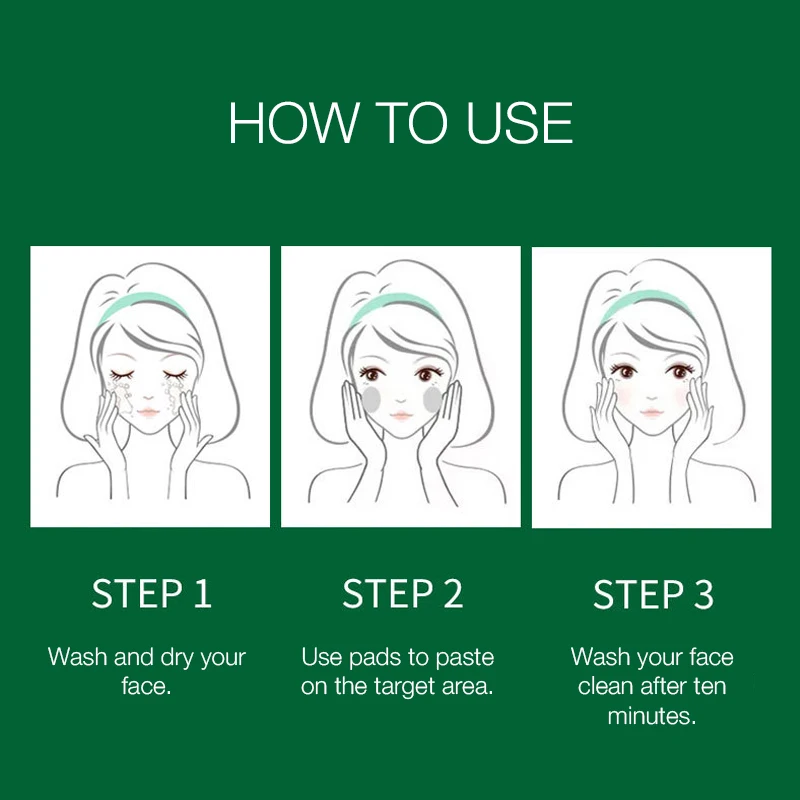 HOW TO USE

STEP 1

Wash and dry your face.

STEP 2

Use pads to paste on the target area.

STEP 3

Wash your face clean after ten minutes.