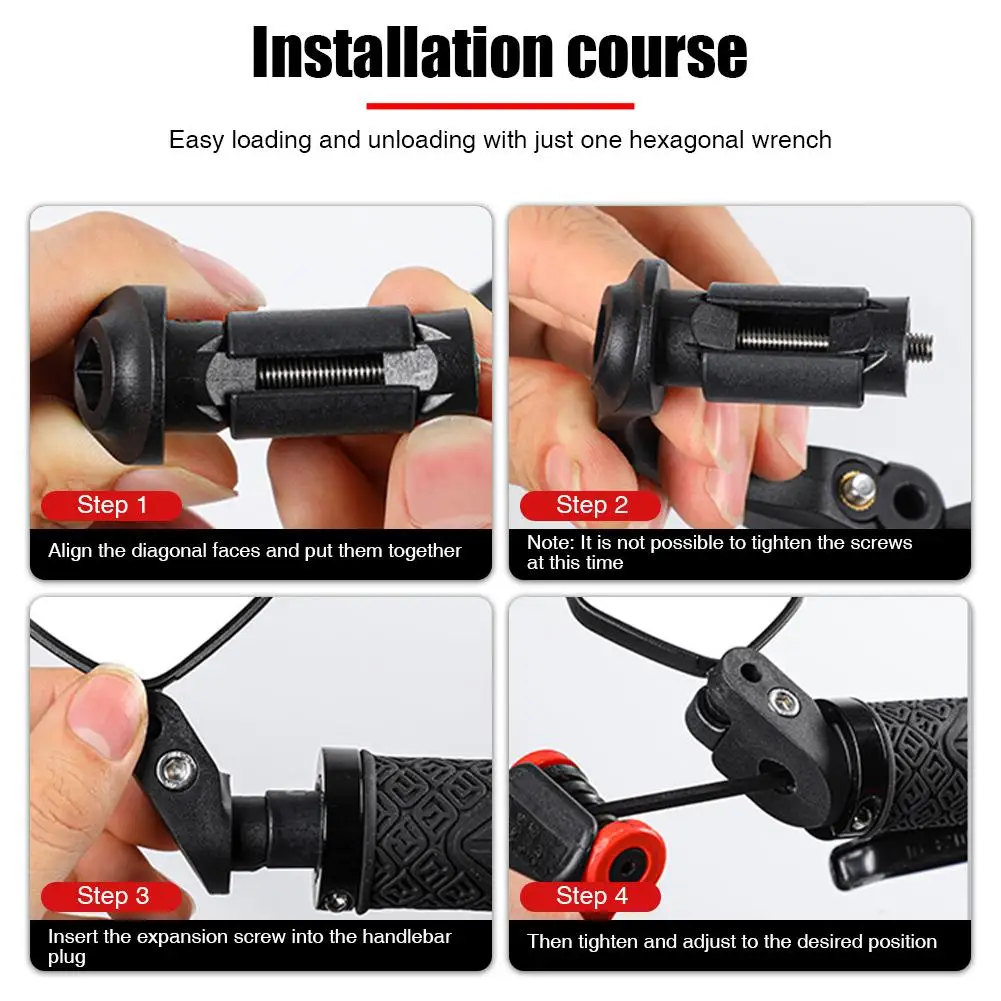 Installation course

Easy loading and unloading with just one hexagonal wrench

Step 1

Align the diagonal faces and put them together

Step 2

Note: It is not possible to tighten the screws at this time

Step 3

Insert the expansion screw into the handlebar plug

Step 4

Then tighten and adjust to the desired position