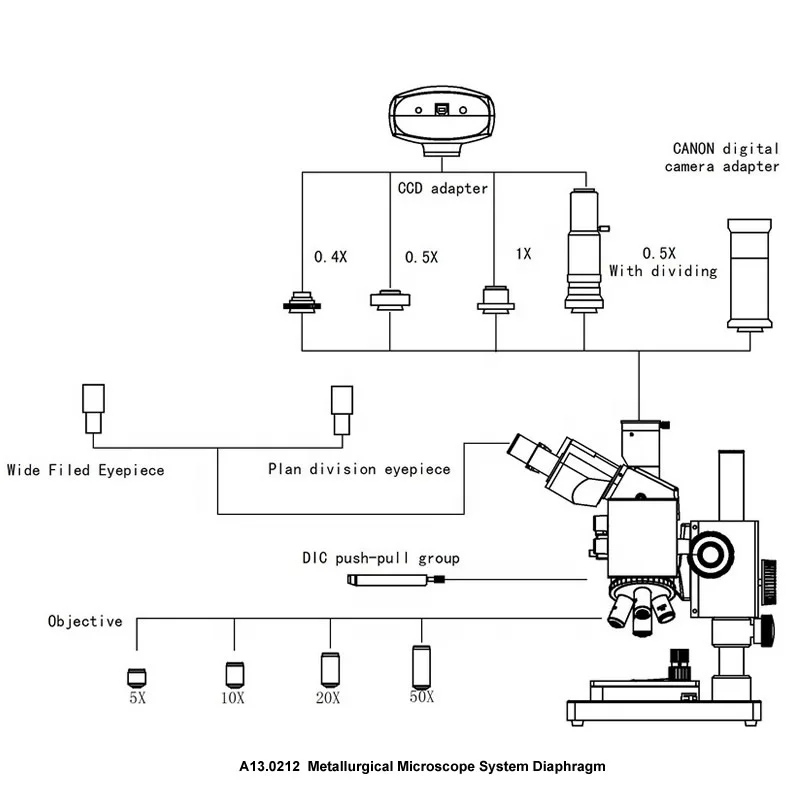 CANON digital camera adapter

CCD adapter

0.4X

0.5X

1X

0.5X
With dividing

Wide Filed Eyepiece

Plan division eyepiece

DIC push-pull group

Objective

5X

10X

20X

50X

A13.0212 Metallurgical Microscope System Diaphragm