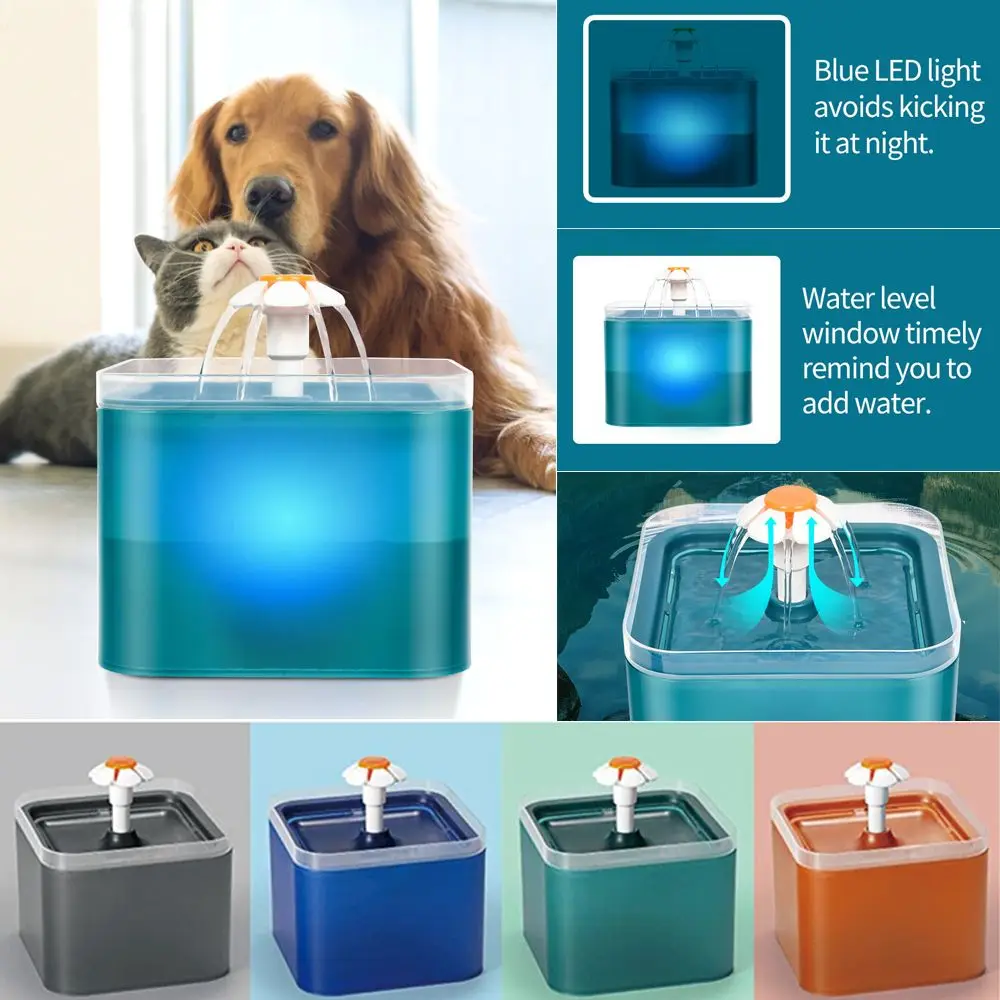 Blue LED light avoids kicking it at night.

Water level window timely remind you to add water.