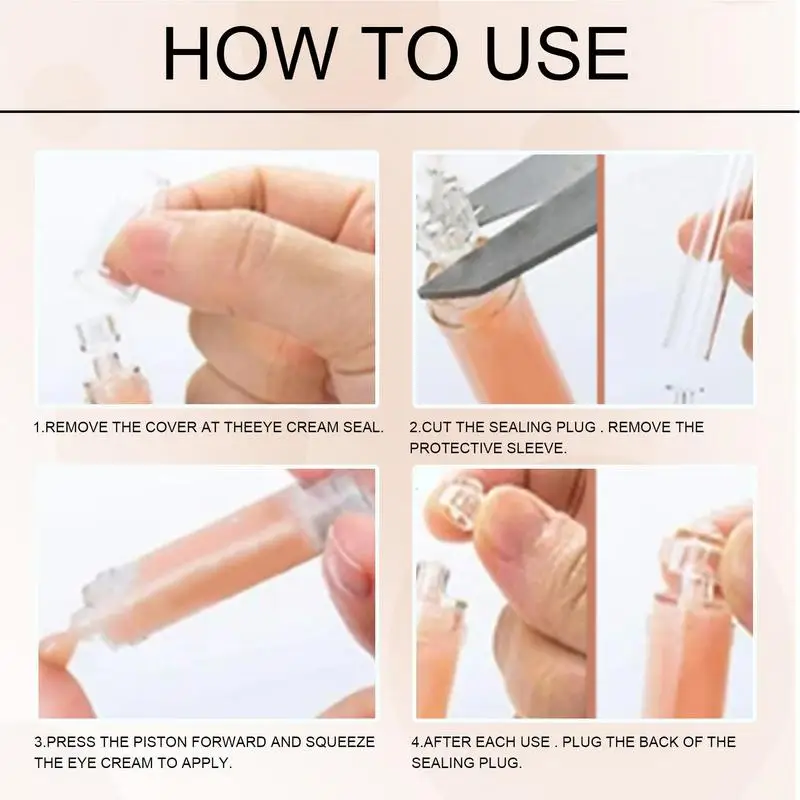 HOW TO USE

1.REMOVE THE COVER AT THEEYE CREAM SEAL.

2.CUT THE SEALING PLUG . REMOVE THE PROTECTIVE SLEEVE.

3.PRESS THE PISTON FORWARD AND SQUEEZE THE EYE CREAM TO APPLY.

4.AFTER EACH USE . PLUG THE BACK OF THE SEALING PLUG.