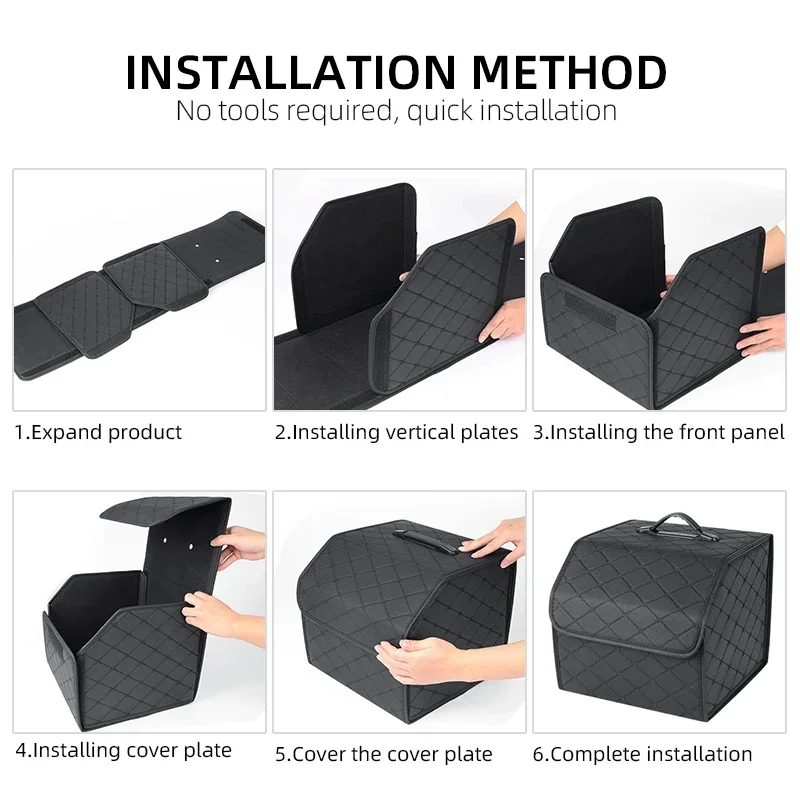 INSTALLATION METHOD
No tools required, quick installation

1.Expand product

2.Installing vertical plates

3.Installing the front panel

4.Installing cover plate

5.Cover the cover plate

6.Complete installation