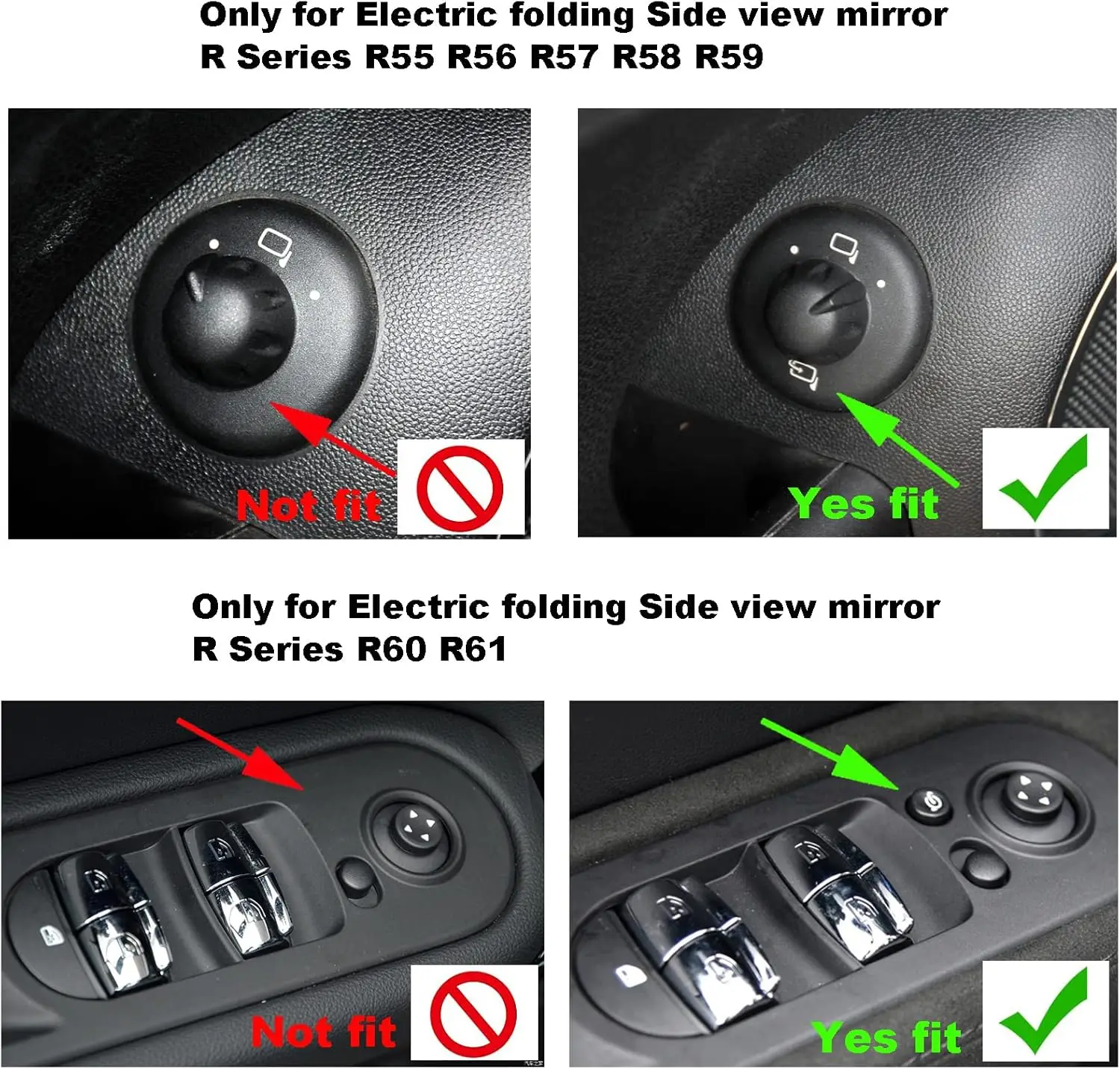 Only for Electric folding Side view mirror
R Series R55 R56 R57 R58 R59

Not fit

Yes fit

Only for Electric folding Side view mirror
R Series R60 R61

Not fit

Yes fit